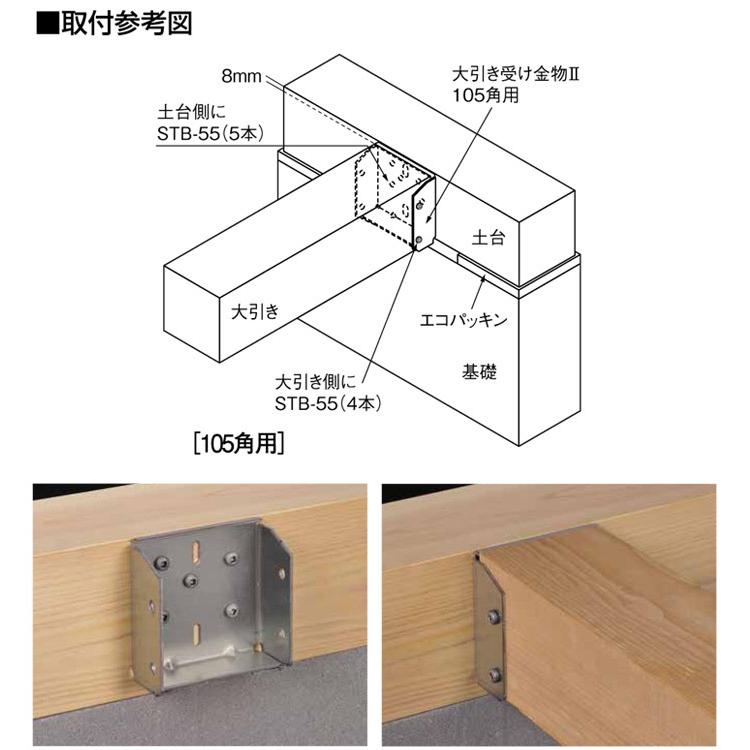 ■取付参考図

8mm

土台側に
STB-55(5本)

大引き受け金物Ⅱ
105角用

土台

大引き

エコパッキン

基礎

大引き側に
STB-55(4本)

[105角用]