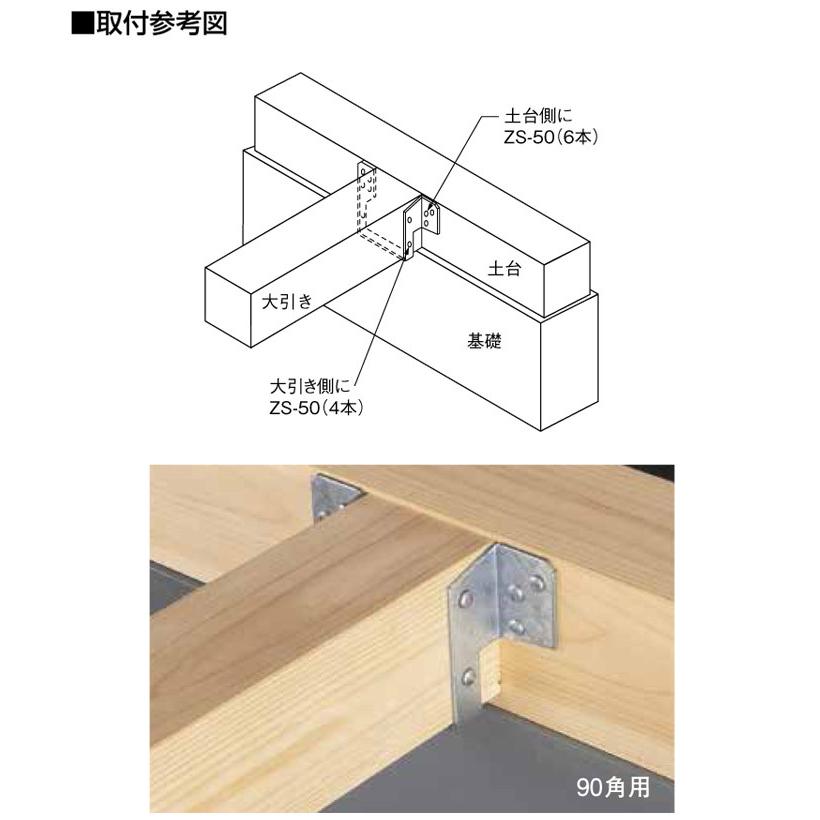 ■取付参考図

土台側に
ZS-50（6本）

土台

大引き

基礎

大引き側に
ZS-50（4本）

90角用