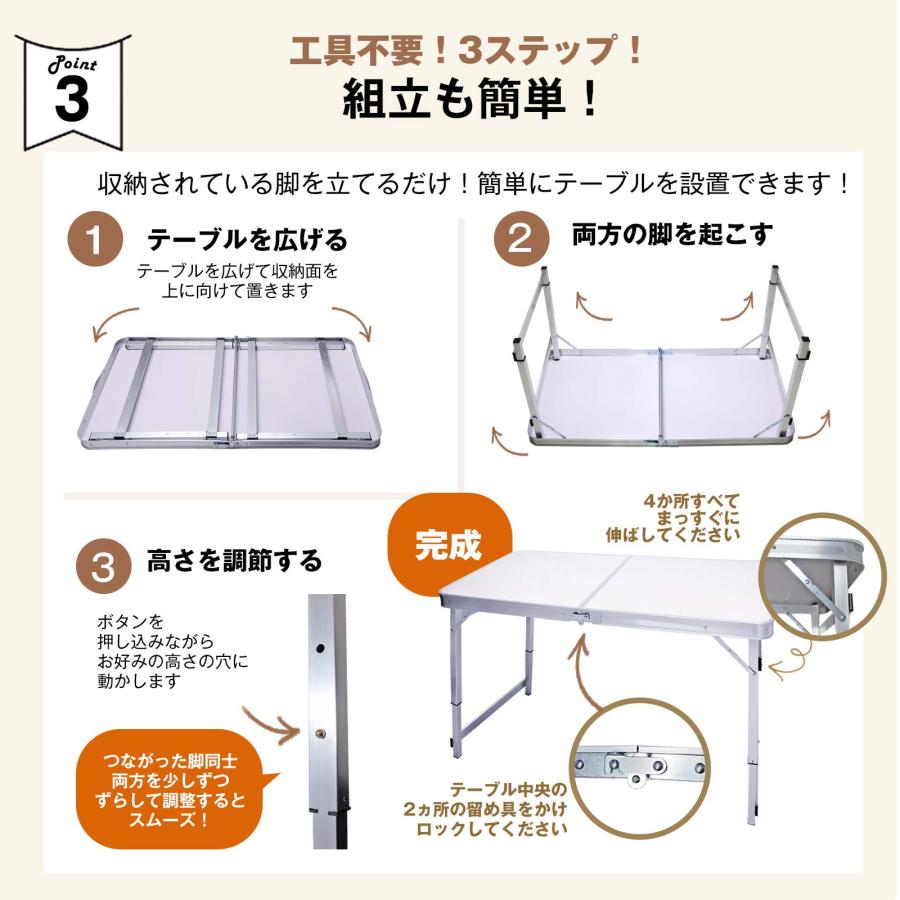 Point
3

工具不要！3ステップ！
組立も簡単！

収納されている脚を立てるだけ！簡単にテーブルを設置できます！

1 テーブルを広げる
テーブルを広げて収納面を上に向けて置きます

2 両方の脚を起こす

3 高さを調節する
ボタンを押し込みながらお好みの高さの穴に動かします

つながった脚同士両方を少しずつずらして調整するとスムーズ！

完成

4か所すべてまっすぐに伸ばしてください

テーブル中央の2ヵ所の留め具をかけロックしてください