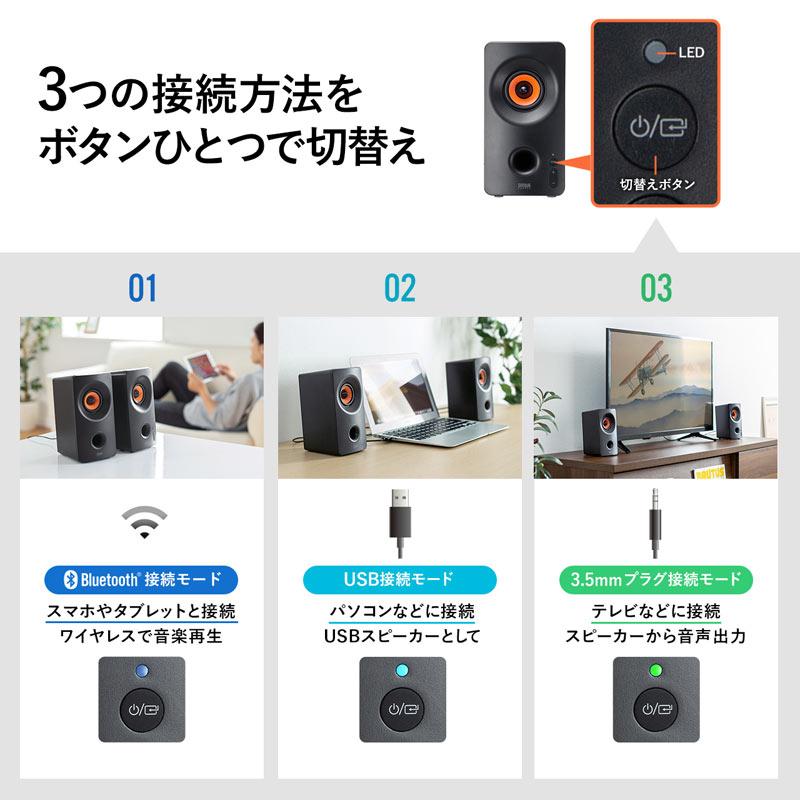 3つの接続方法を
ボタンひとつで切替え

LED

切替えボタン

01

Bluetooth® 接続モード

スマホやタブレットと接続
ワイヤレスで音楽再生

02

USB接続モード

パソコンなどに接続
USBスピーカーとして

03

3.5mmプラグ接続モード

テレビなどに接続
スピーカーから音声出力