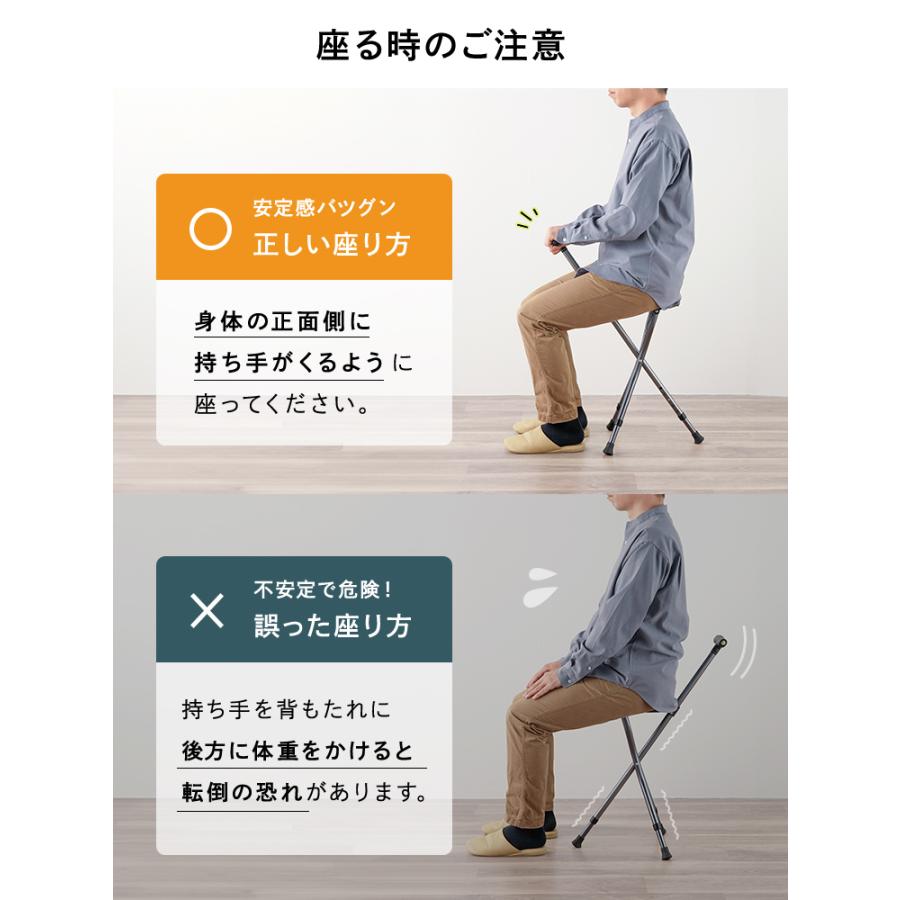 座る時のご注意

○ 安定感バツグン
正しい座り方

身体の正面側に持ち手がくるように座ってください。

× 不安定で危険！
誤った座り方

持ち手を背もたれに後方に体重をかけると転倒の恐れがあります。