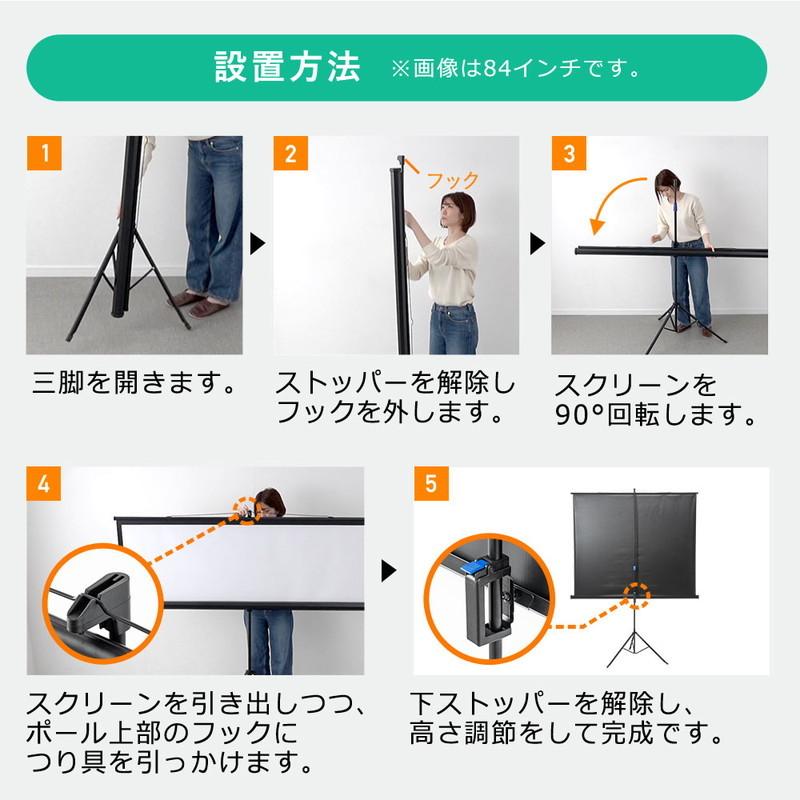 設置方法 ※画像は84インチです。

1

三脚を開きます。

2

フック

ストッパーを解除しフックを外します。

3

スクリーンを90°回転します。

4

スクリーンを引き出しつつ、ポール上部のフックにつり具を引っかけます。

5

下ストッパーを解除し、高さ調節をして完成です。