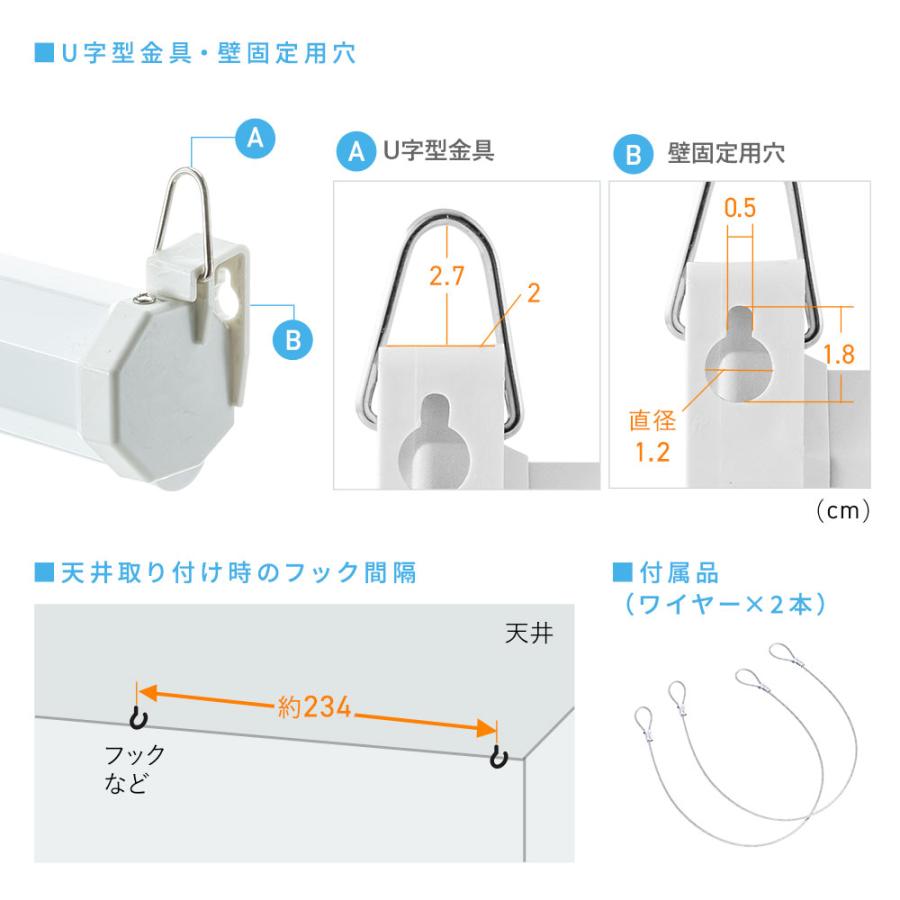 ■U字型金具・壁固定用穴

A

B

A U字型金具

2.7

2

B 壁固定用穴

0.5

1.8

直径
1.2

（cm）

■天井取り付け時のフック間隔

天井

約234

フック
など

■付属品
（ワイヤー×2本）