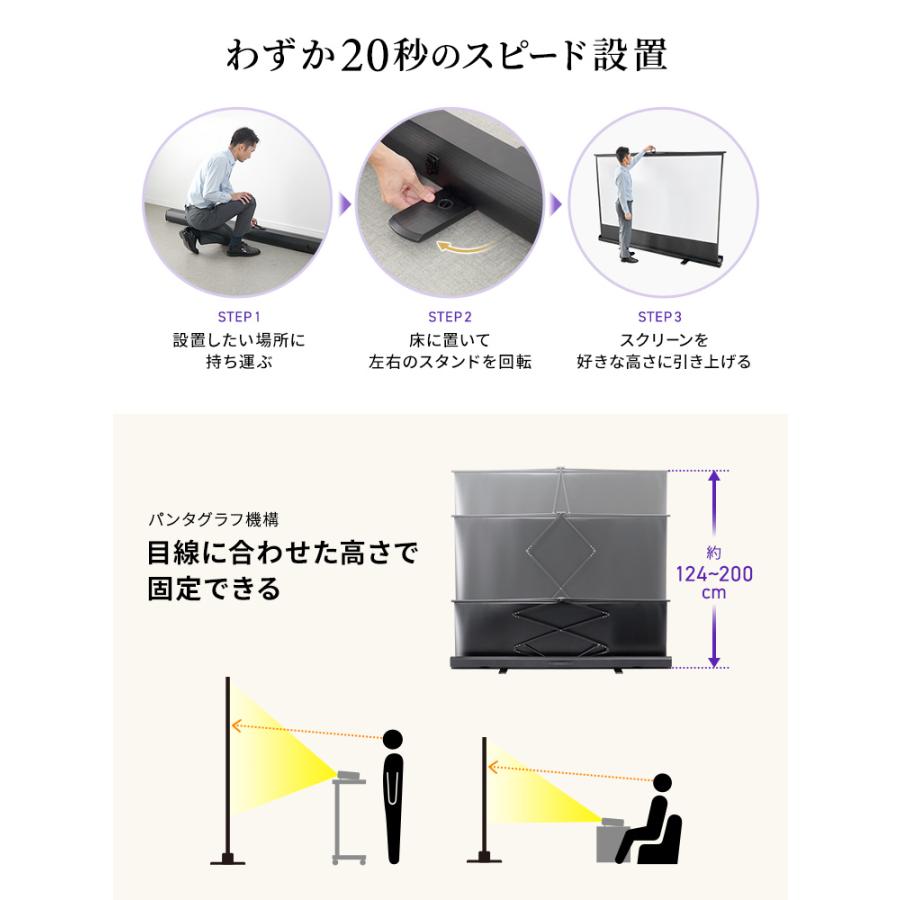 わずか20秒のスピード設置

STEP1
設置したい場所に持ち運ぶ

STEP2
床に置いて左右のスタンドを回転

STEP3
スクリーンを好きな高さに引き上げる

パンタグラフ機構
目線に合わせた高さで固定できる

約
124~200
cm