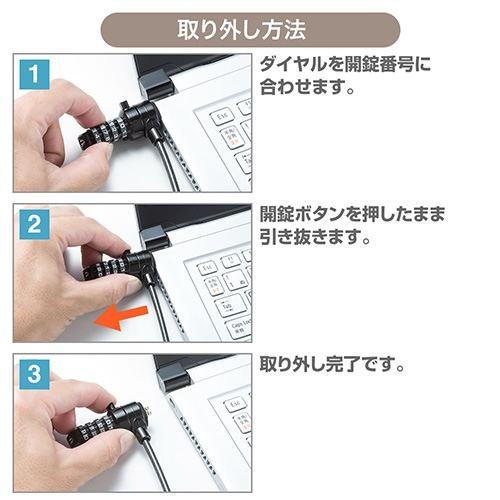 取り外し方法

1

ダイヤルを開錠番号に合わせます。

2

開錠ボタンを押したまま引き抜きます。

3

取り外し完了です。