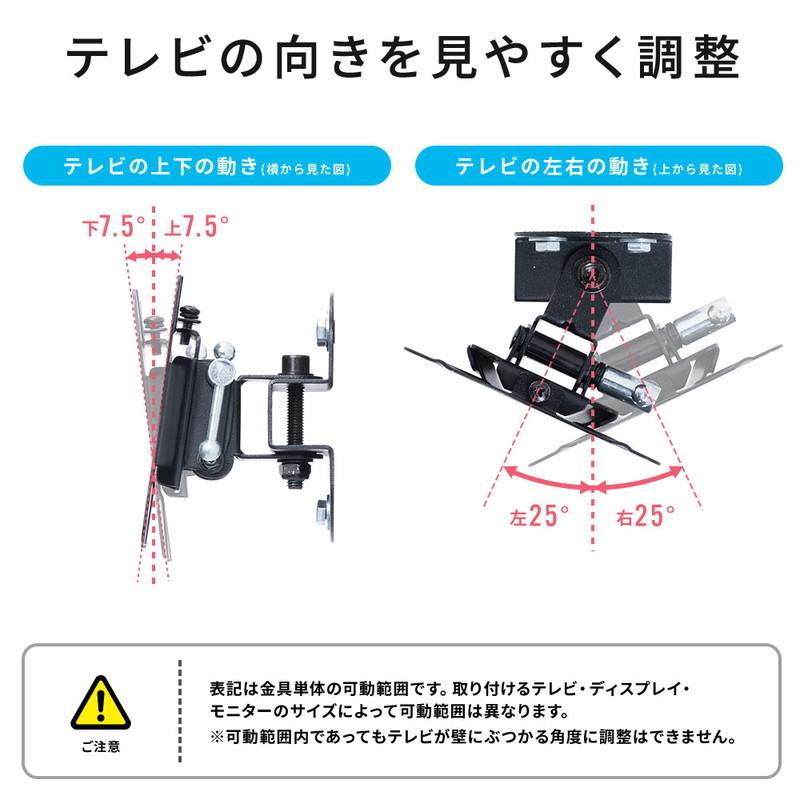 テレビの向きを見やすく調整

テレビの上下の動き(横から見た図)

下7.5° 上7.5°

テレビの左右の動き(上から見た図)

左25° 右25°

ご注意

表記は金具単体の可動範囲です。取り付けるテレビ・ディスプレイ・モニターのサイズによって可動範囲は異なります。
※可動範囲内であってもテレビが壁にぶつかる角度に調整はできません。