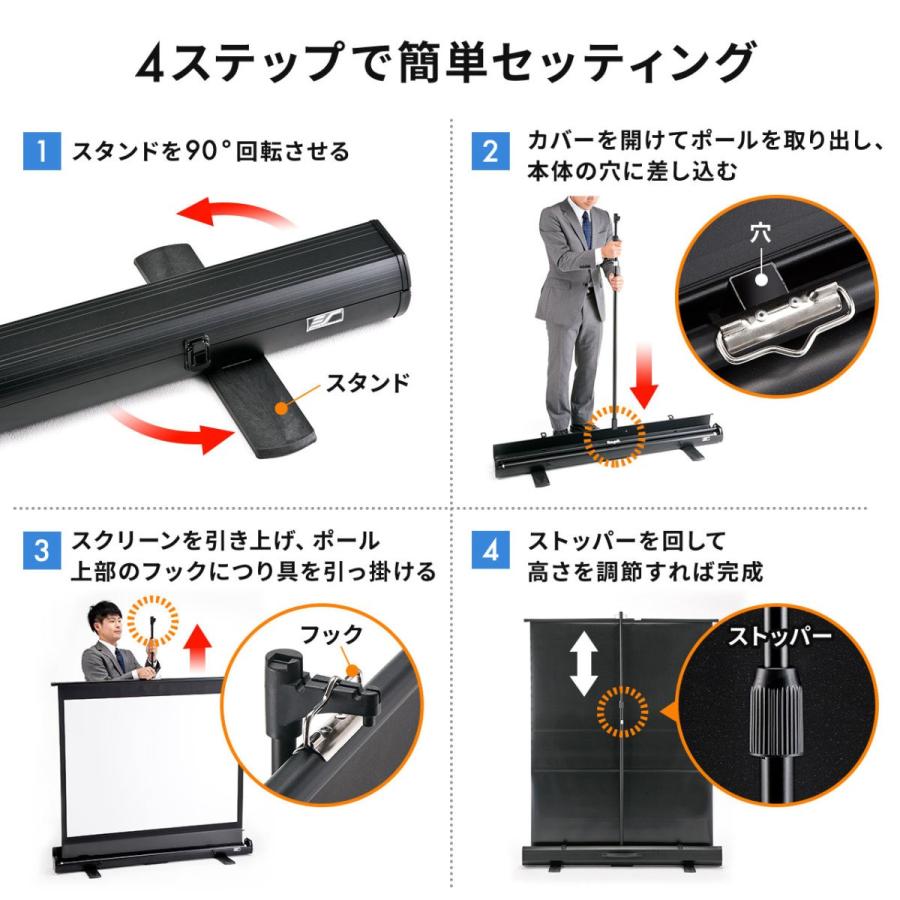 4ステップで簡単セッティング

1 スタンドを90°回転させる

スタンド

2 カバーを開けてポールを取り出し、本体の穴に差し込む

穴

3 スクリーンを引き上げ、ポール上部のフックにつり具を引っ掛ける

フック

4 ストッパーを回して高さを調節すれば完成

ストッパー