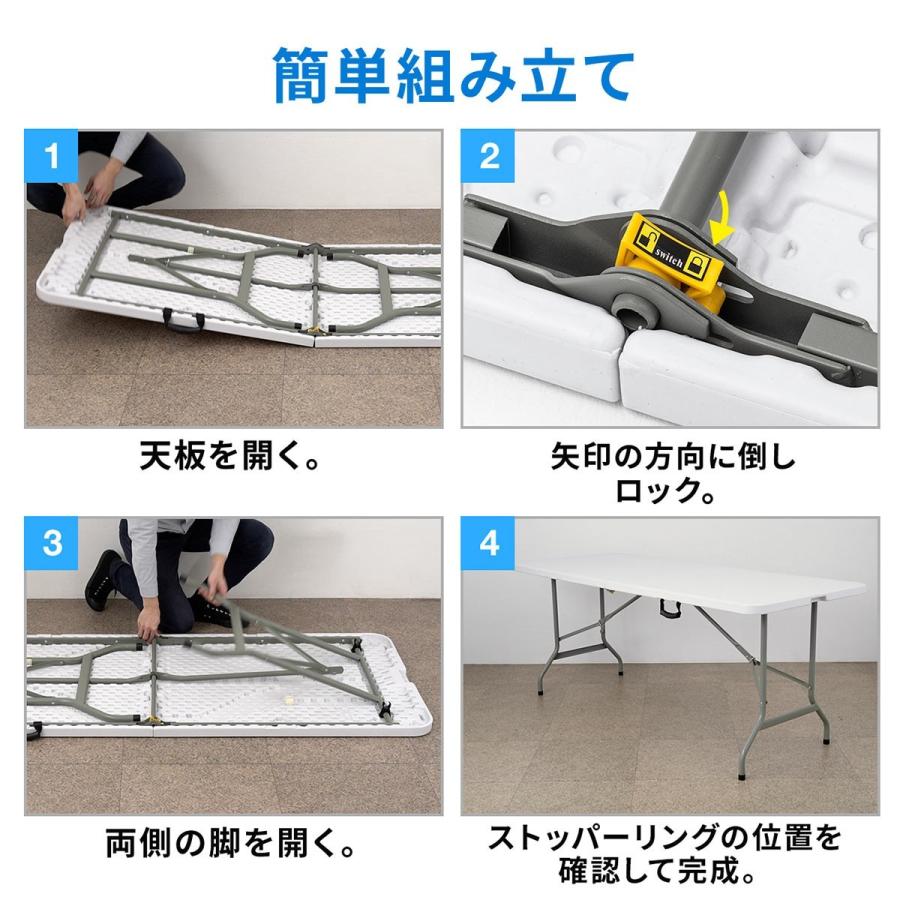 簡単組み立て

1

天板を開く。

2

switch

矢印の方向に倒しロック。

3

両側の脚を開く。

4

ストッパーリングの位置を確認して完成。