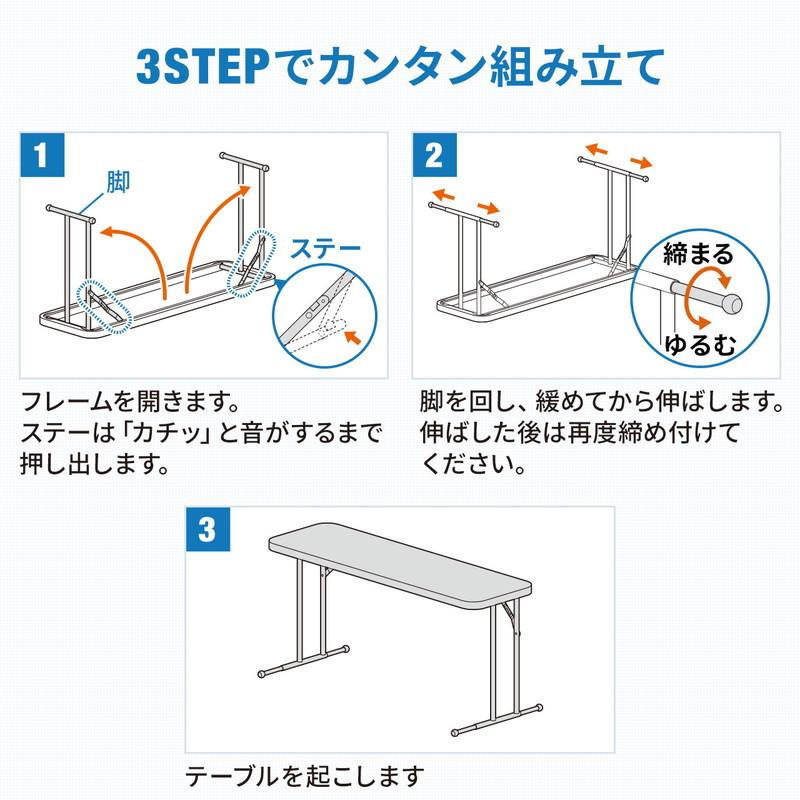 3STEPでカンタン組み立て

1

脚

ステー

フレームを開きます。
ステーは「カチッ」と音がするまで押し出します。

2

締まる

ゆるむ

脚を回し、緩めてから伸ばします。
伸ばした後は再度締め付けてください。

3

テーブルを起こします