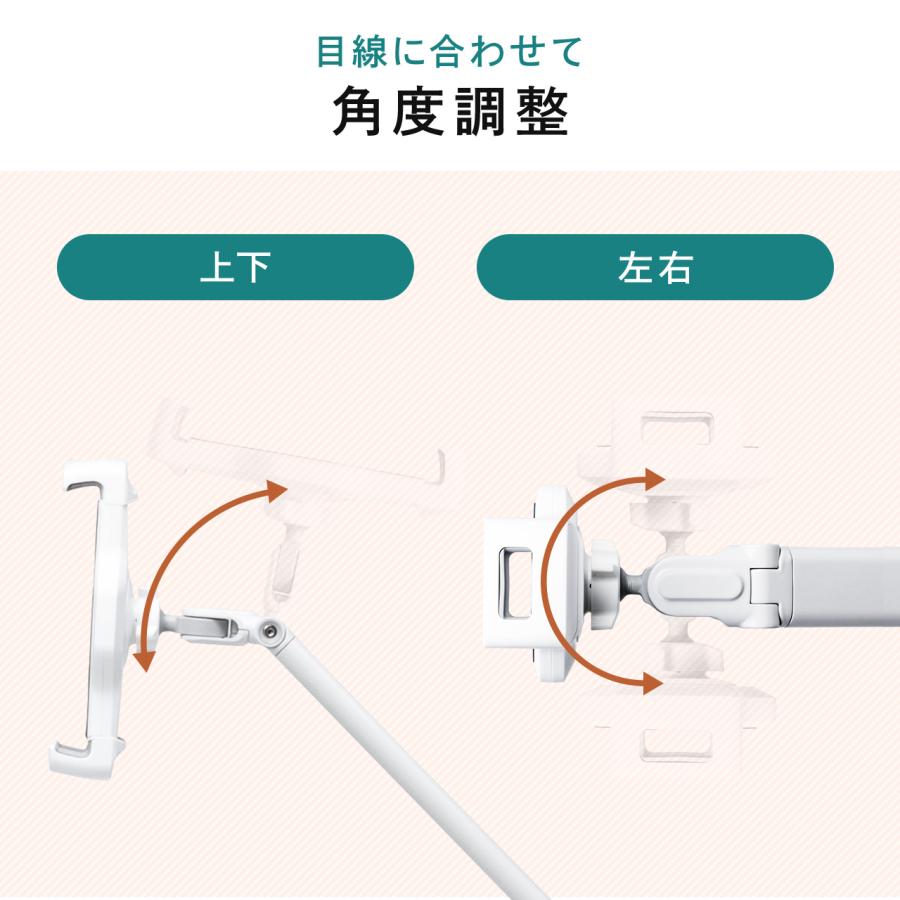 目線に合わせて
角度調整

上下

左右