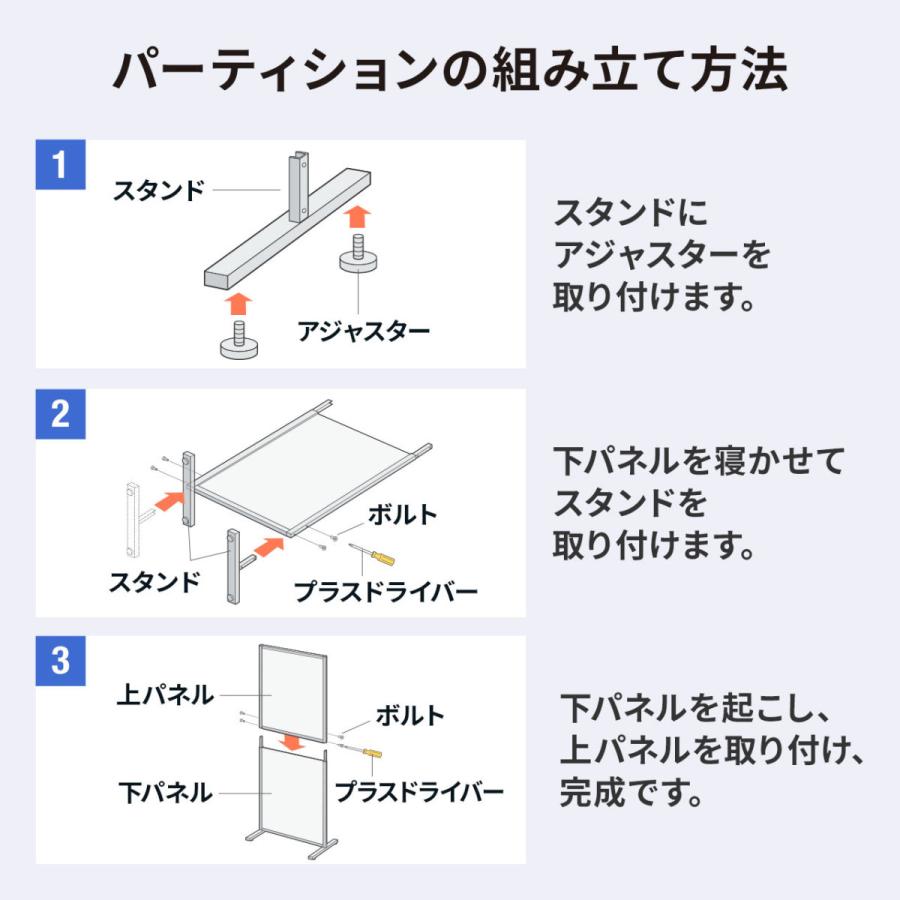 パーティションの組み立て方法

1

スタンド

アジャスター

スタンドにアジャスターを取り付けます。

2

ボルト

スタンド

プラスドライバー

下パネルを寝かせてスタンドを取り付けます。

3

上パネル

ボルト

下パネル

プラスドライバー

下パネルを起こし、上パネルを取り付け、完成です。