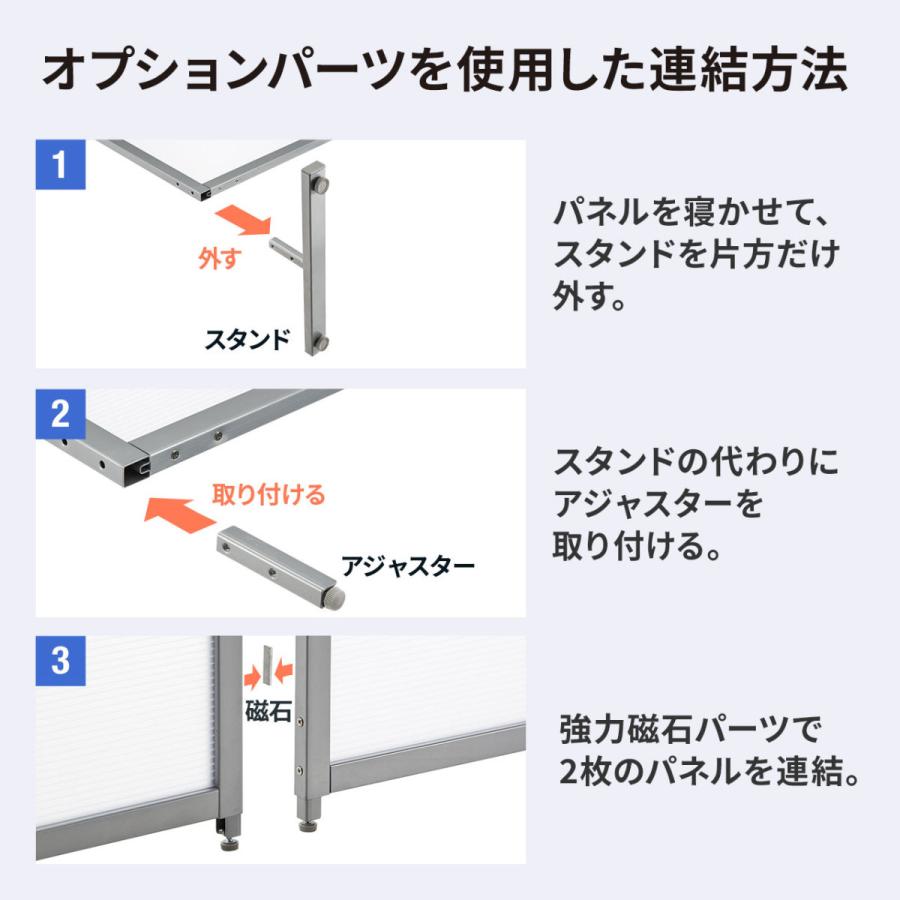 オプションパーツを使用した連結方法

1

外す

スタンド

パネルを寝かせて、スタンドを片方だけ外す。

2

取り付ける

アジャスター

スタンドの代わりにアジャスターを取り付ける。

3

磁石

強力磁石パーツで2枚のパネルを連結。