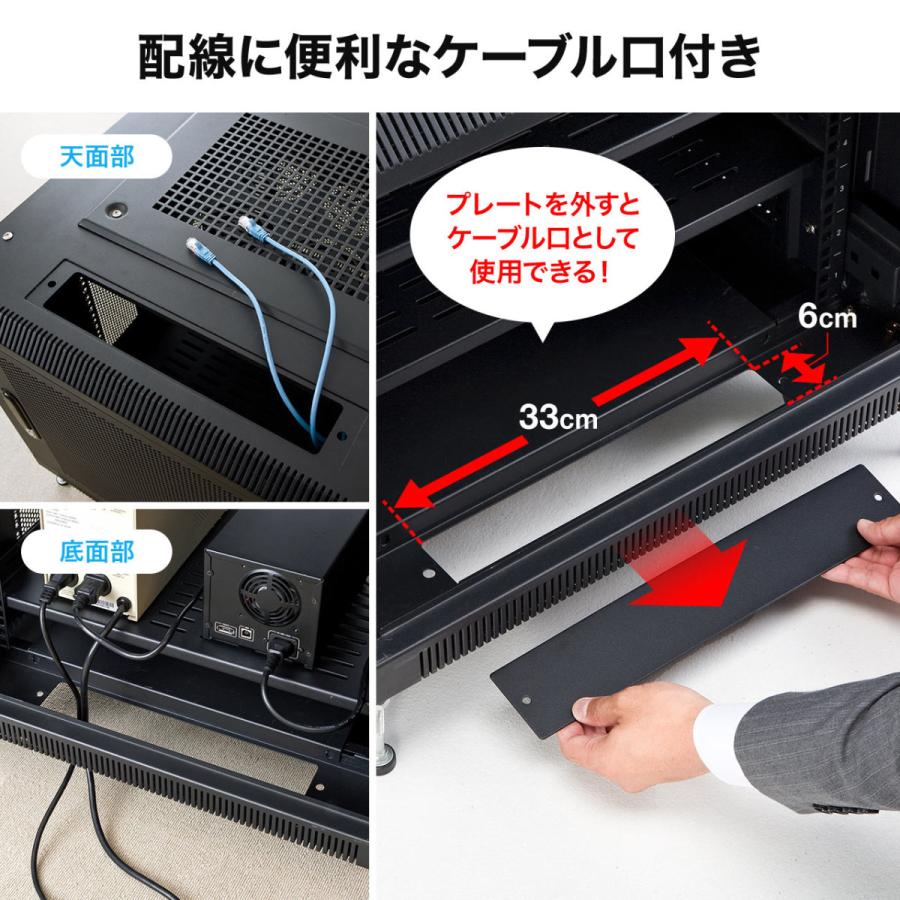 配線に便利なケーブル口付き

天面部

底面部

プレートを外すとケーブル口として使用できる！

6cm

33cm