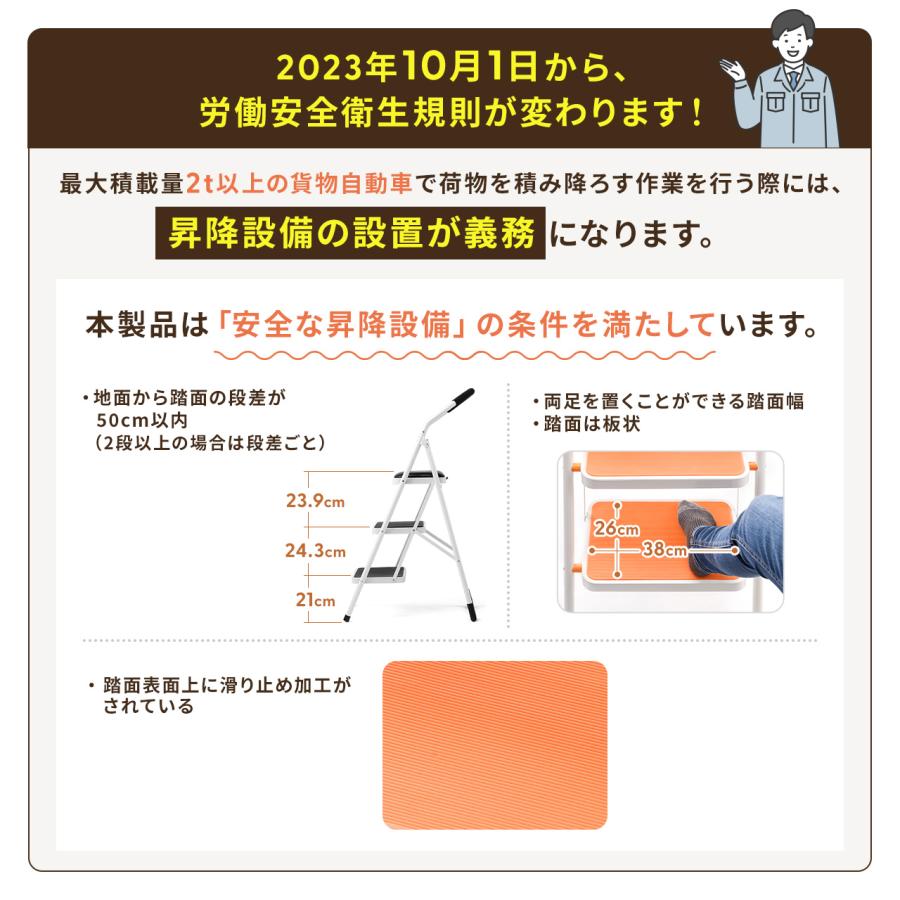 2023年10月1日から、
労働安全衛生規則が変わります！

最大積載量2t以上の貨物自動車で荷物を積み降ろす作業を行う際には、
昇降設備の設置が義務になります。

本製品は「安全な昇降設備」の条件を満たしています。

・地面から踏面の段差が
50cm以内
（2段以上の場合は段差ごと）

23.9cm
24.3cm
21cm

・両足を置くことができる踏面幅
・踏面は板状

26cm
38cm

・踏面表面上に滑り止め加工が
されている