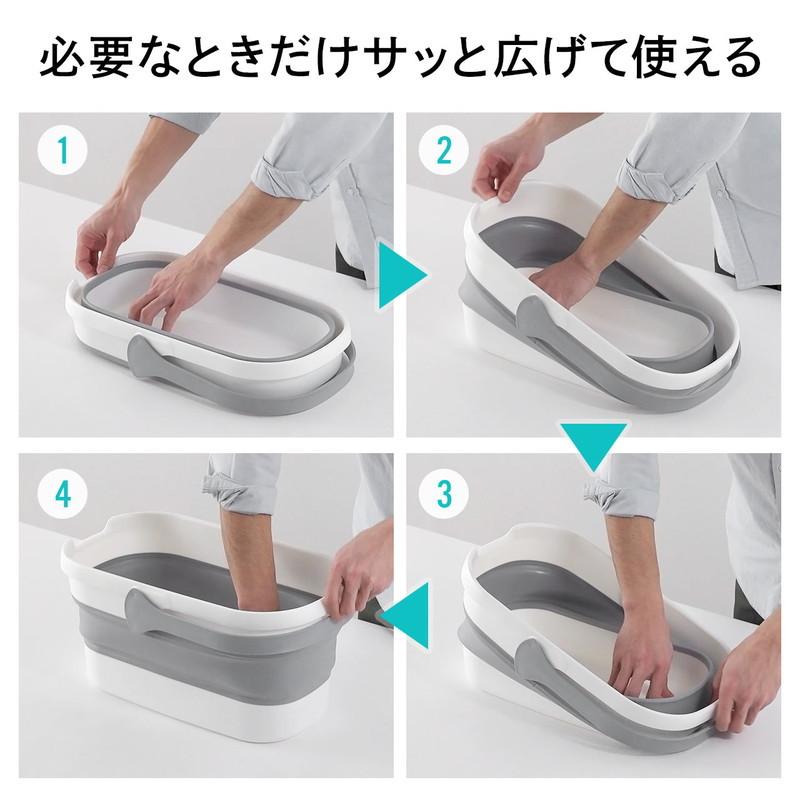 必要なときだけサッと広げて使える

1

2

4

3