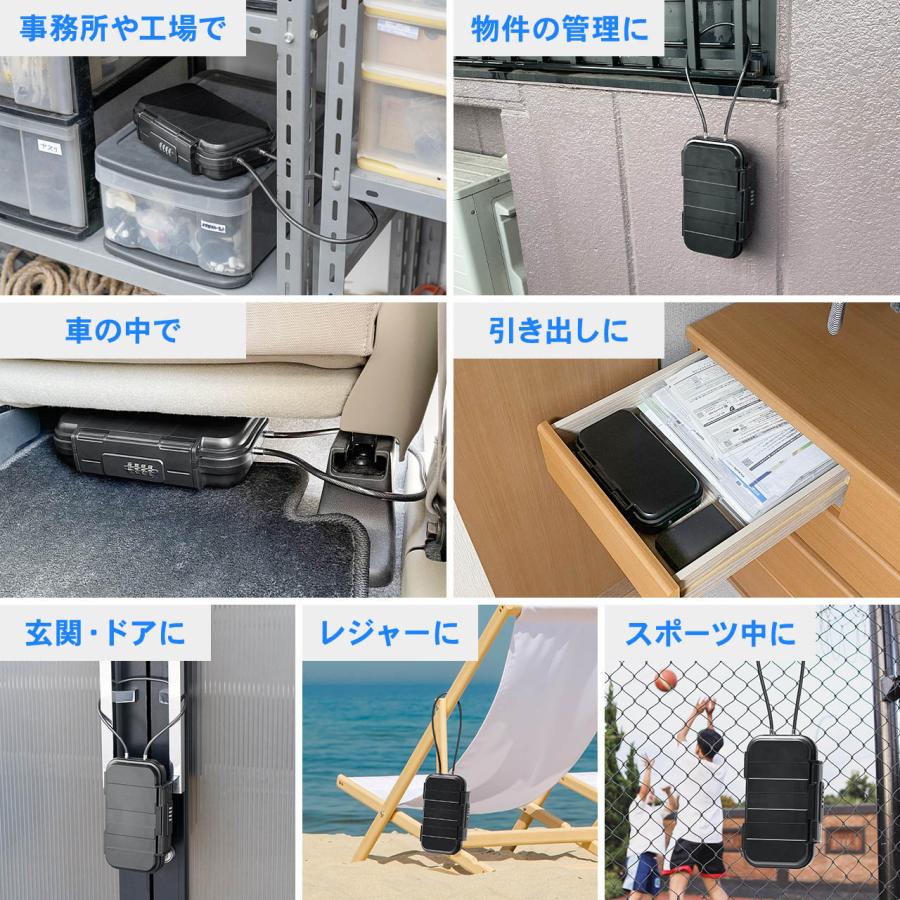 事務所や工場で

物件の管理に

車の中で

引き出しに

玄関・ドアに

レジャーに

スポーツ中に