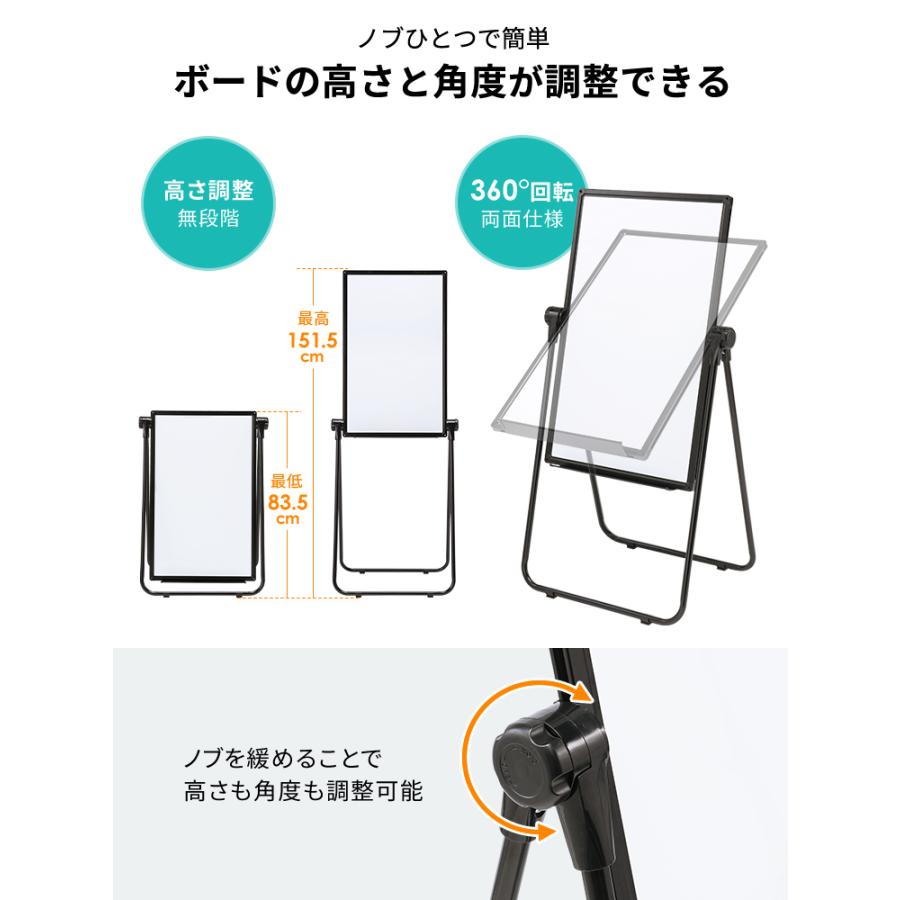 ノブひとつで簡単
ボードの高さと角度が調整できる

高さ調整
無段階

360°回転
両面仕様

最高
151.5
cm

最低
83.5
cm

ノブを緩めることで
高さも角度も調整可能