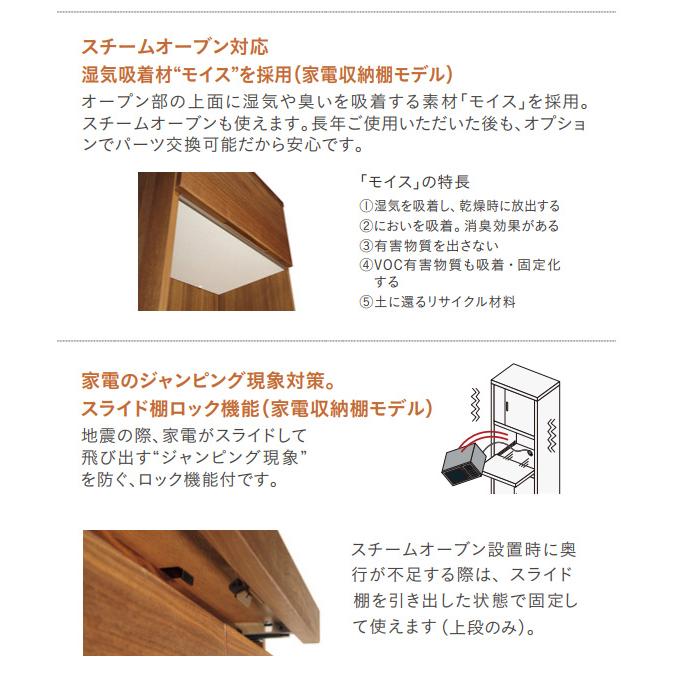 スチームオーブン対応
湿気吸着材“モイス”を採用(家電収納棚モデル)

オープン部の上面に湿気や臭いを吸着する素材「モイス」を採用。スチームオーブンも使えます。長年ご使用いただいた後も、オプションでパーツ交換可能だから安心です。

「モイス」の特長
①湿気を吸着し、乾燥時に放出する
②においを吸着。消臭効果がある
③有害物質を出さない
④VOC有害物質も吸着・固定化する
⑤土に還るリサイクル材料

家電のジャンピング現象対策。
スライド棚ロック機能(家電収納棚モデル)

地震の際、家電がスライドして飛び出す“ジャンピング現象”を防ぐ、ロック機能付です。

スチームオーブン設置時に奥行が不足する際は、スライド棚を引き出した状態で固定して使えます(上段のみ)。