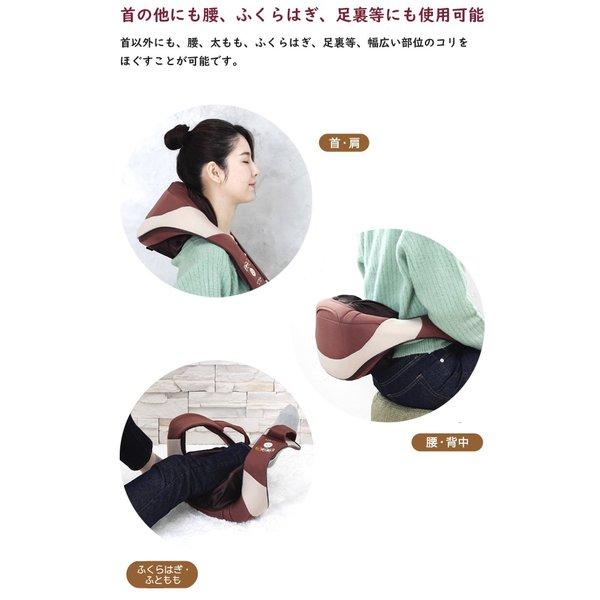 首の他にも腰、ふくらはぎ、足裏等にも使用可能

首以外にも、腰、太もも、ふくらはぎ、足裏等、幅広い部位のコリをほぐすことが可能です。

首・肩

腰・背中

ふくらはぎ・ふともも