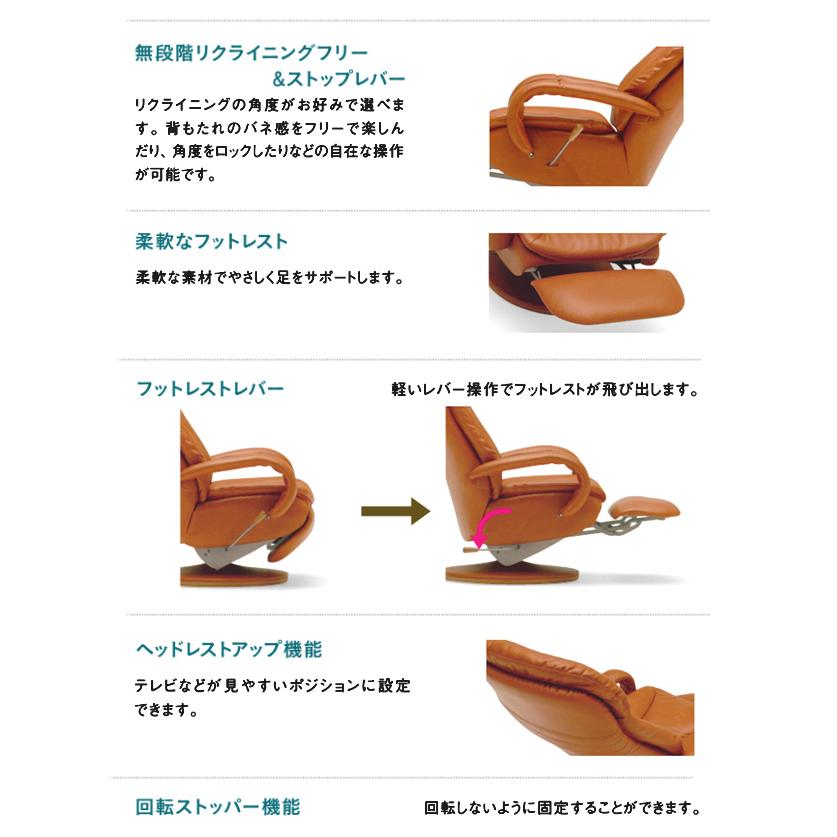 無段階リクライニングフリー
&ストップレバー

リクライニングの角度がお好みで選べます。背もたれのバネ感をフリーで楽しんだり、角度をロックしたりなどの自在な操作が可能です。

柔軟なフットレスト

柔軟な素材でやさしく足をサポートします。

フットレストレバー

軽いレバー操作でフットレストが飛び出します。

ヘッドレストアップ機能

テレビなどが見やすいポジションに設定できます。

回転ストッパー機能

回転しないように固定することができます。