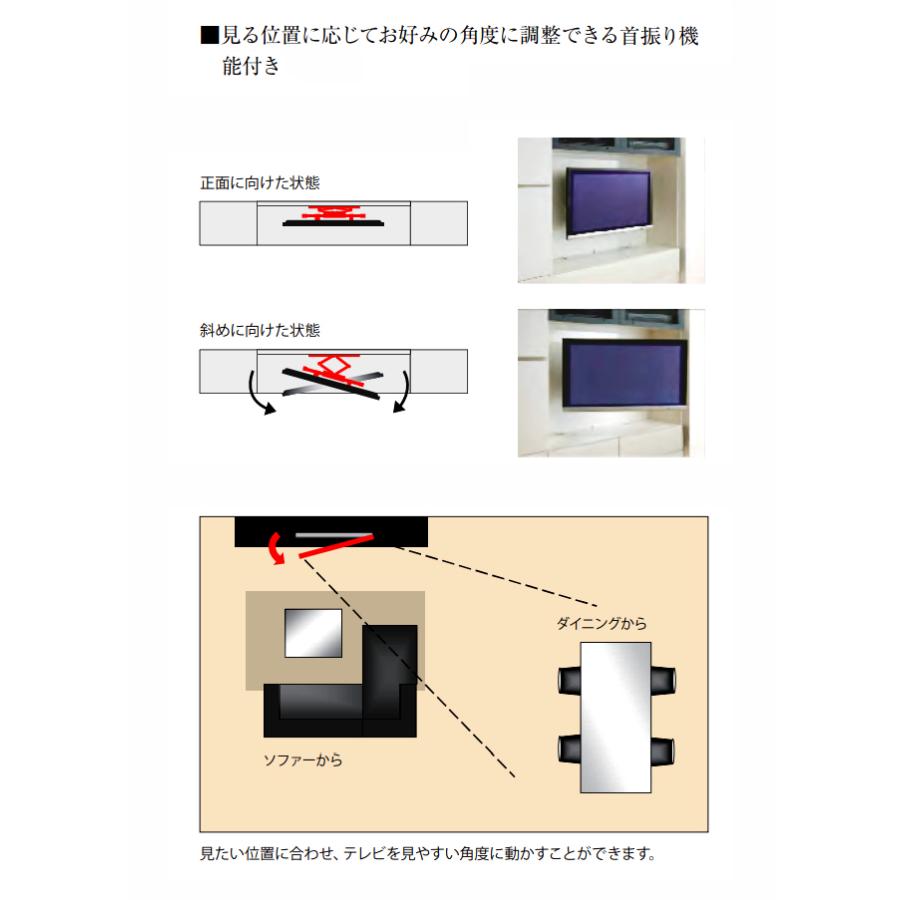 ■見る位置に応じてお好みの角度に調整できる首振り機能付き

正面に向けた状態

斜めに向けた状態

ダイニングから

ソファーから

見たい位置に合わせ、テレビを見やすい角度に動かすことができます。