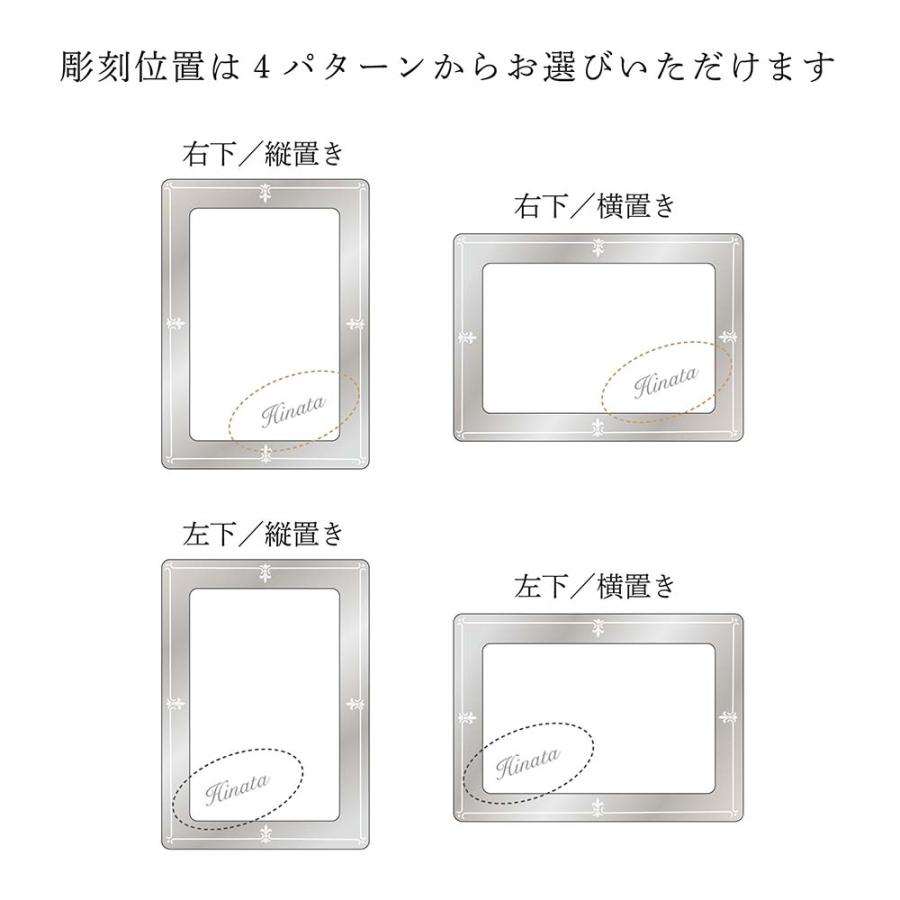 彫刻位置は４パターンからお選びいただけます

右下／縦置き

Hinata

右下／横置き

Hinata

左下／縦置き

Hinata

左下／横置き

Hinata