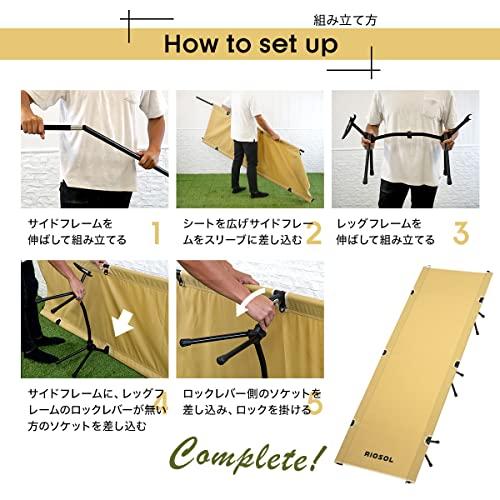 組み立て方
How to set up

サイドフレームを伸ばして組み立てる 1

シートを広げサイドフレームをスリーブに差し込む 2

レッグフレームを伸ばして組み立てる 3

サイドフレームに、レッグフレームのロックレバーが無い方のソケットを差し込む 4

ロックレバー側のソケットを差し込み、ロックを掛ける 5

Complete!

RIOSOL