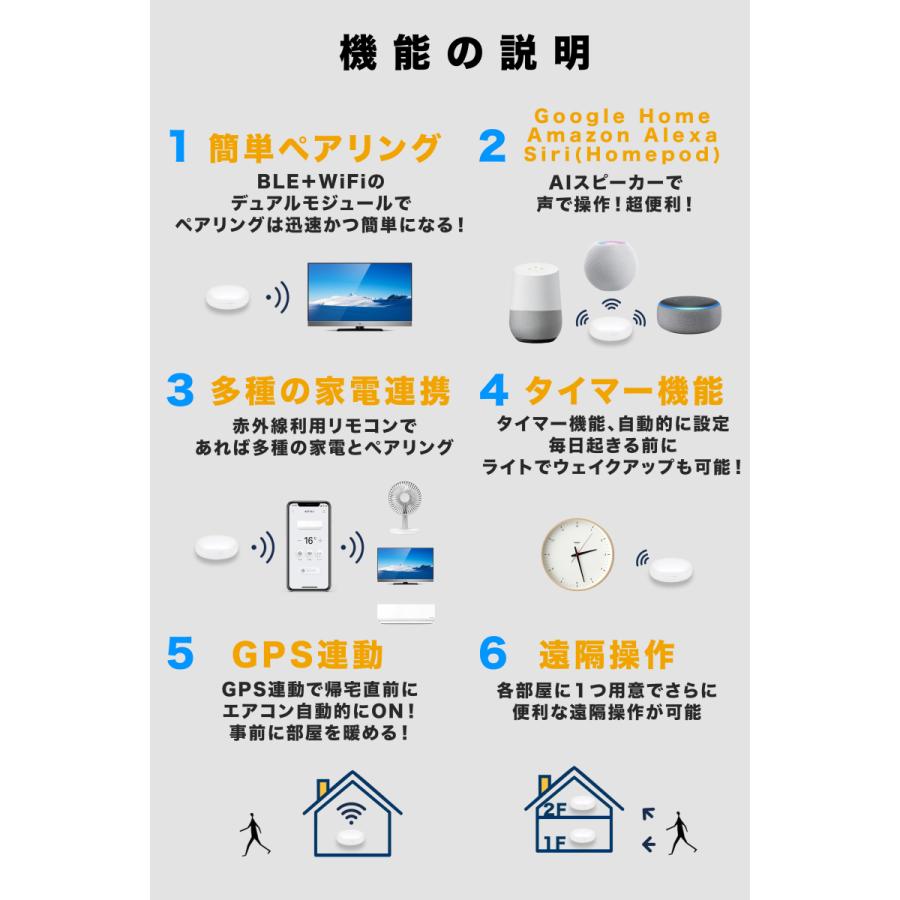 機能の説明

1 簡単ペアリング

BLE+WiFiの
デュアルモジュールで
ペアリングは迅速かつ簡単になる！

2 Google Home
Amazon Alexa
Siri(Homepod)

AIスピーカーで
声で操作！超便利！

3 多種の家電連携

赤外線利用リモコンで
あれば多種の家電とペアリング

16°

4 タイマー機能

タイマー機能、自動的に設定
毎日起きる前に
ライトでウェイクアップも可能！

5 GPS連動

GPS連動で帰宅直前に
エアコン自動的にON！
事前に部屋を暖める！

6 遠隔操作

各部屋に1つ用意でさらに
便利な遠隔操作が可能

2F
1F