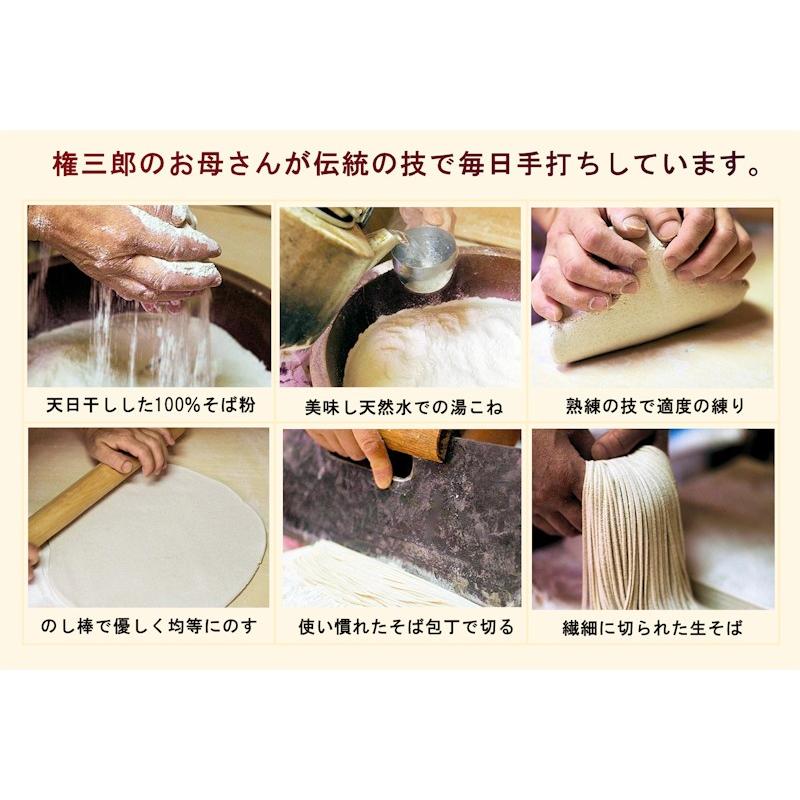 権三郎のお母さんが伝統の技で毎日手打ちしています。

天日干しした100%そば粉

美味し天然水での湯こね

熟練の技で適度の練り

のし棒で優しく均等にのす

使い慣れたそば包丁で切る

繊細に切られた生そば