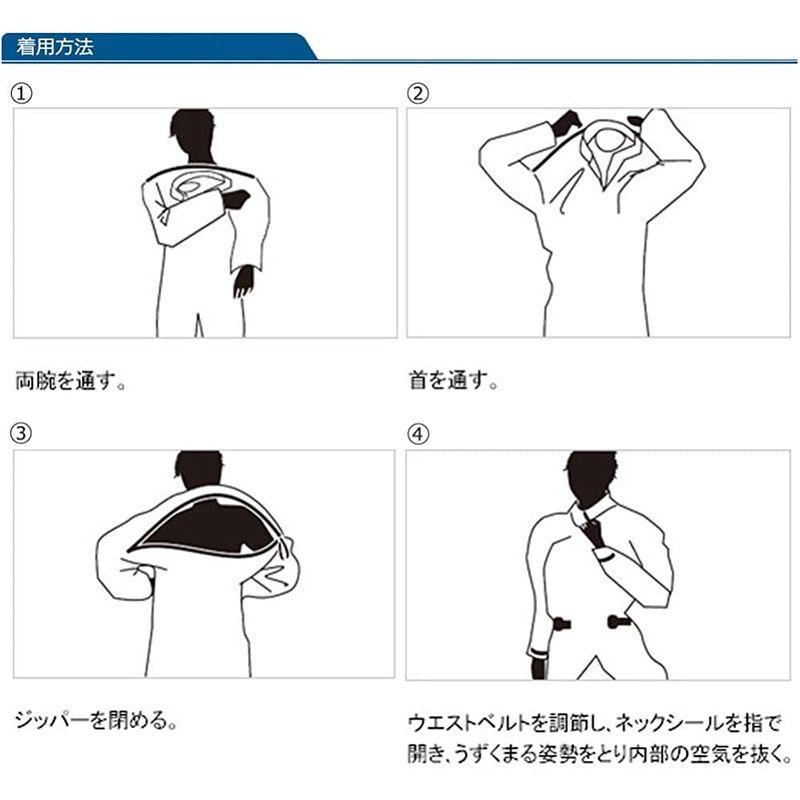 着用方法

①

両腕を通す。

②

首を通す。

③

ジッパーを閉める。

④

ウエストベルトを調節し、ネックシールを指で開き、うずくまる姿勢をとり内部の空気を抜く。