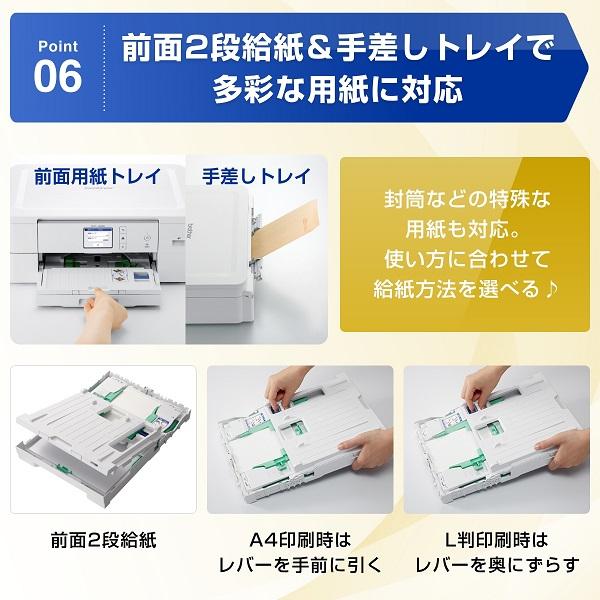 Point 06

前面2段給紙＆手差しトレイで
多彩な用紙に対応

前面用紙トレイ

手差しトレイ

brother

封筒などの特殊な
用紙も対応。
使い方に合わせて
給紙方法を選べる♪

前面2段給紙

A4印刷時は
レバーを手前に引く

L判印刷時は
レバーを奥にずらす