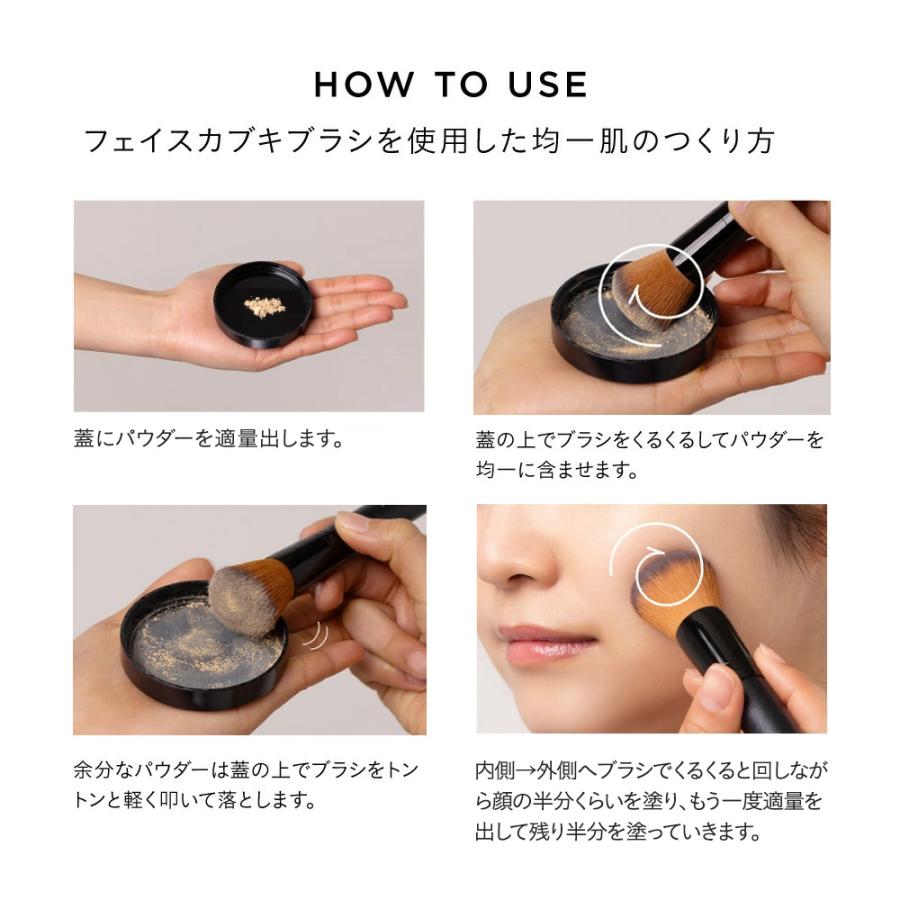 HOW TO USE

フェイスカブキブラシを使用した均一肌のつくり方

蓋にパウダーを適量出します。

蓋の上でブラシをくるくるしてパウダーを均一に含ませます。

余分なパウダーは蓋の上でブラシをトントンと軽く叩いて落とします。

内側→外側へブラシでくるくると回しながら顔の半分くらいを塗り、もう一度適量を出して残り半分を塗っていきます。