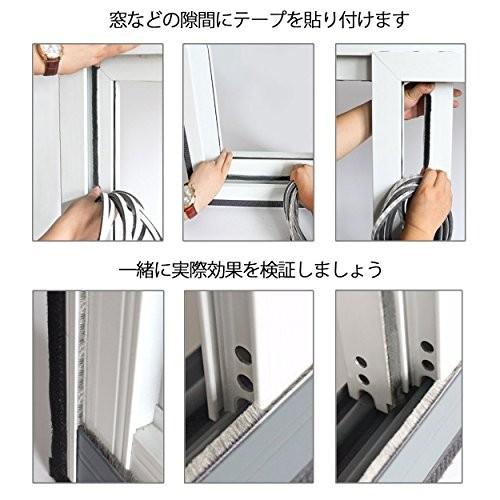 窓などの隙間にテープを貼り付けます

一緒に実際効果を検証しましょう