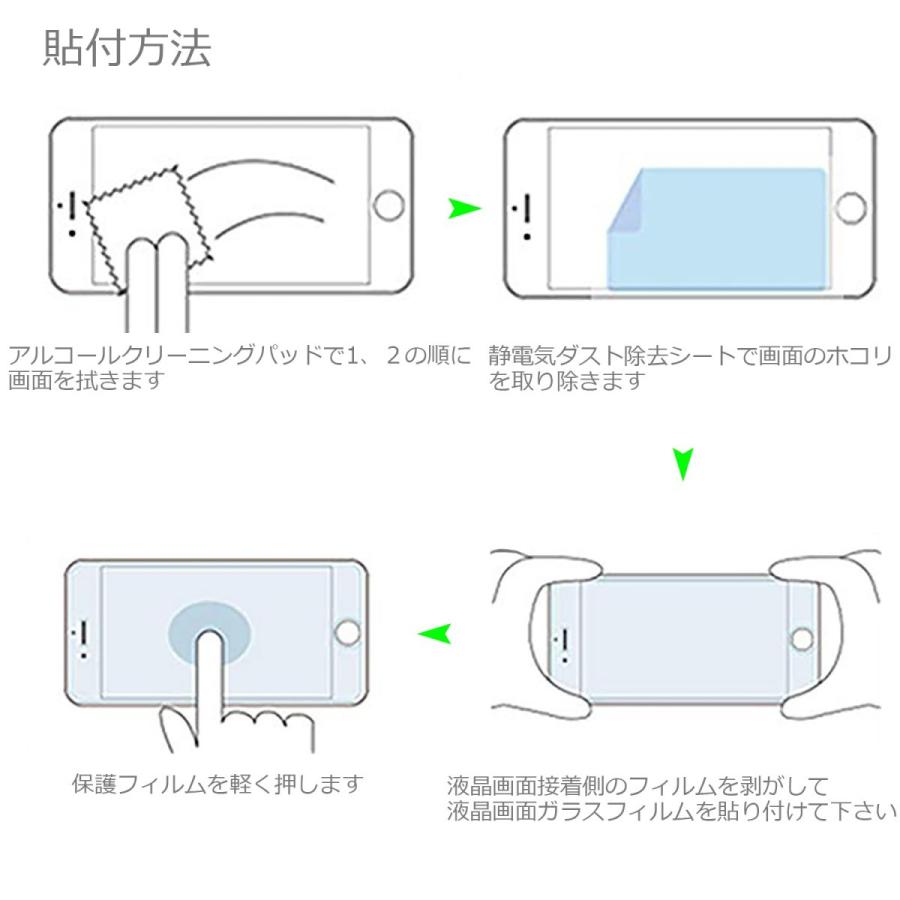 貼付方法

アルコールクリーニングパッドで1、２の順に画面を拭きます

静電気ダスト除去シートで画面のホコリを取り除きます

液晶画面接着側のフィルムを剥がして
液晶画面ガラスフィルムを貼り付けて下さい

保護フィルムを軽く押します