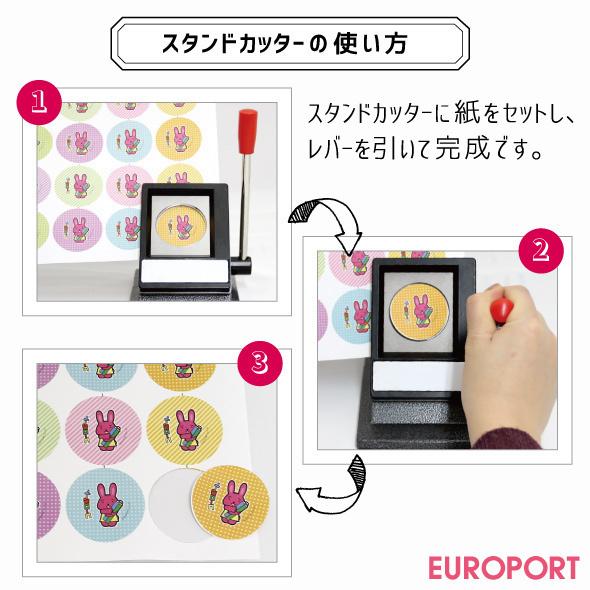 スタンドカッターの使い方

1

スタンドカッターに紙をセットし、レバーを引いて完成です。

2

3

EUROPORT