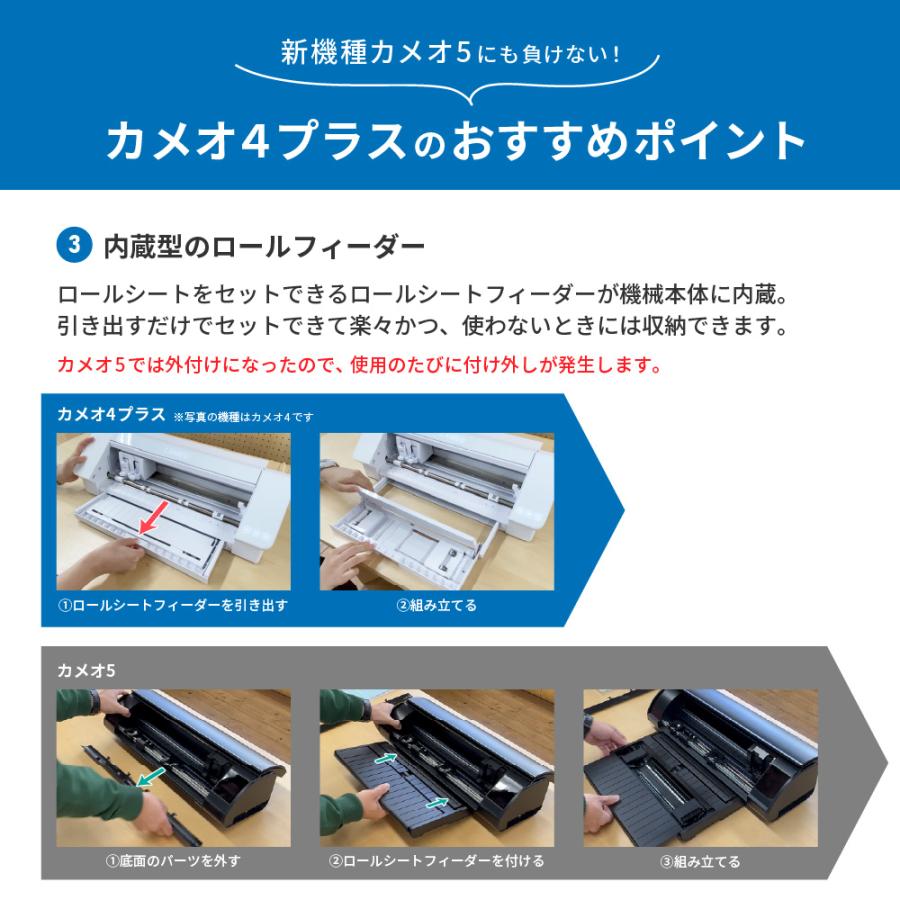 新機種カメオ5にも負けない!

カメオ4プラスのおすすめポイント

3 内蔵型のロールフィーダー

ロールシートをセットできるロールシートフィーダーが機械本体に内蔵。引き出すだけでセットできて楽々かつ、使わないときには収納できます。

カメオ5では外付けになったので、使用のたびに付け外しが発生します。

カメオ4プラス ※写真の機種はカメオ4です

①ロールシートフィーダーを引き出す

②組み立てる

カメオ5

①底面のパーツを外す

②ロールシートフィーダーを付ける

③組み立てる