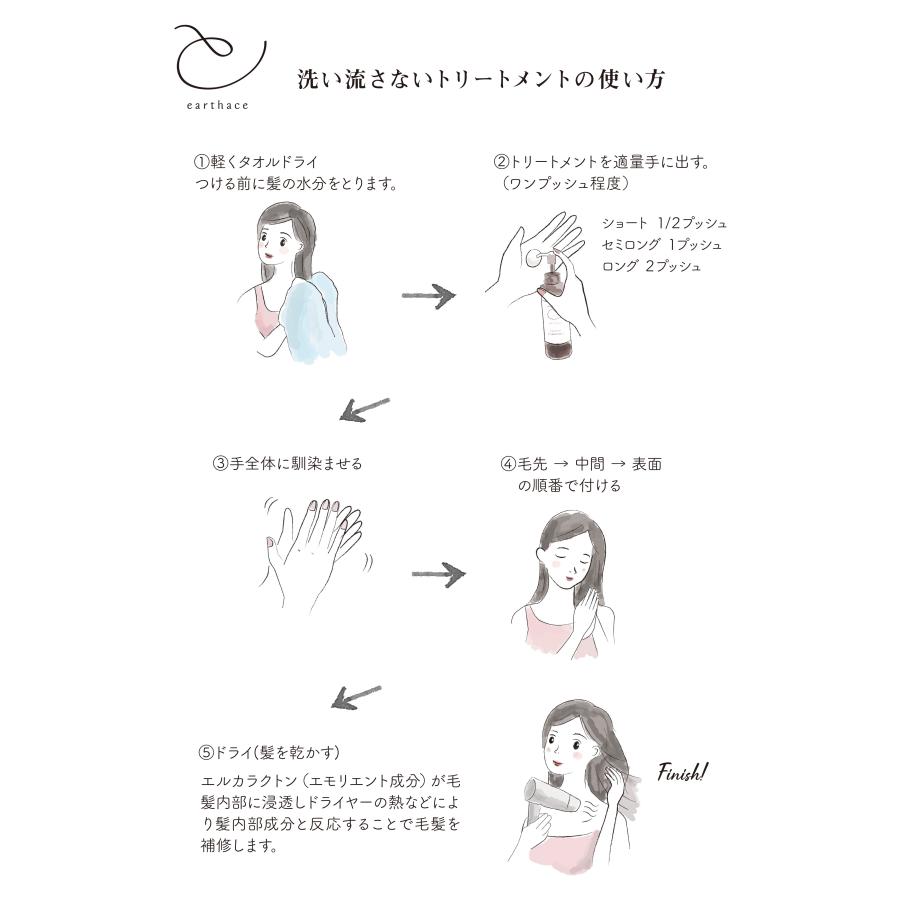 earthace

洗い流さないトリートメントの使い方

①軽くタオルドライ
つける前に髪の水分をとります。

②トリートメントを適量手に出す。
（ワンプッシュ程度）

ショート 1/2プッシュ
セミロング 1プッシュ
ロング 2プッシュ

③手全体に馴染ませる

④毛先 → 中間 → 表面
の順番で付ける

⑤ドライ（髪を乾かす）
エルカラクトン（エモリエント成分）が毛髪内部に浸透しドライヤーの熱などにより髪内部成分と反応することで毛髪を補修します。

Finish!