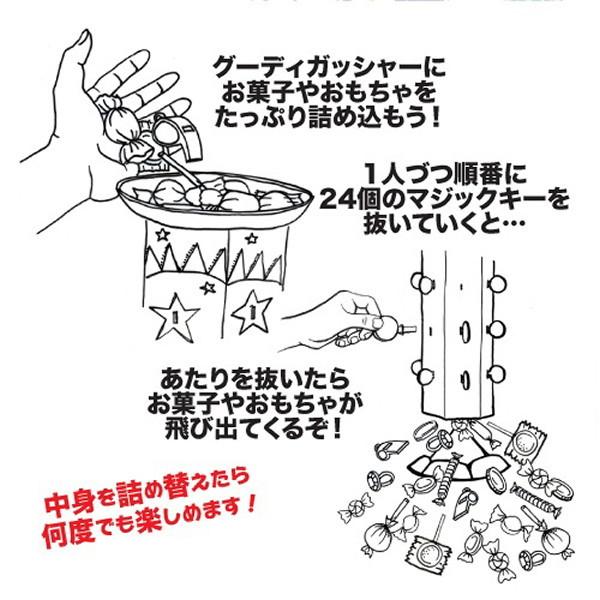 グーディガッシャーに
お菓子やおもちゃを
たっぷり詰め込もう！

1人づつ順番に
24個のマジックキーを
抜いていくと…

あたりを抜いたら
お菓子やおもちゃが
飛び出てくるぞ！

中身を詰め替えたら
何度でも楽しめます！