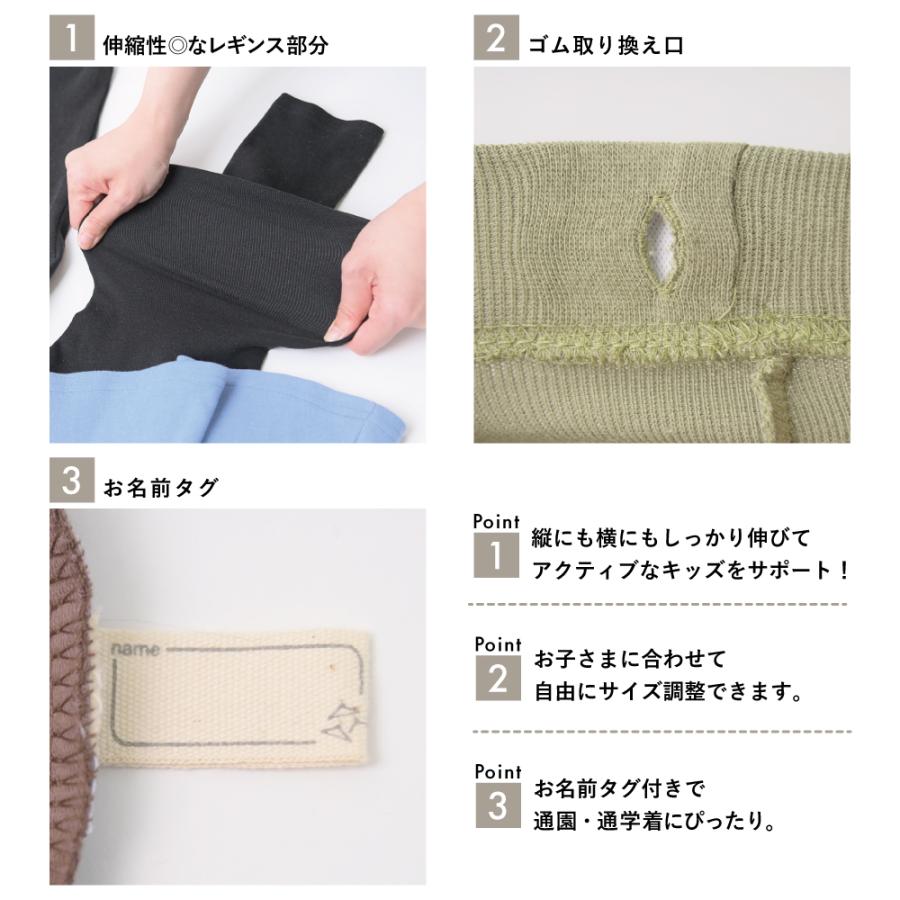 1 伸縮性◎なレギンス部分

2 ゴム取り換え口

3 お名前タグ

name

Point 1 縦にも横にもしっかり伸びて アクティブなキッズをサポート！

Point 2 お子さまに合わせて 自由にサイズ調整できます。

Point 3 お名前タグ付きで 通園・通学着にぴったり。