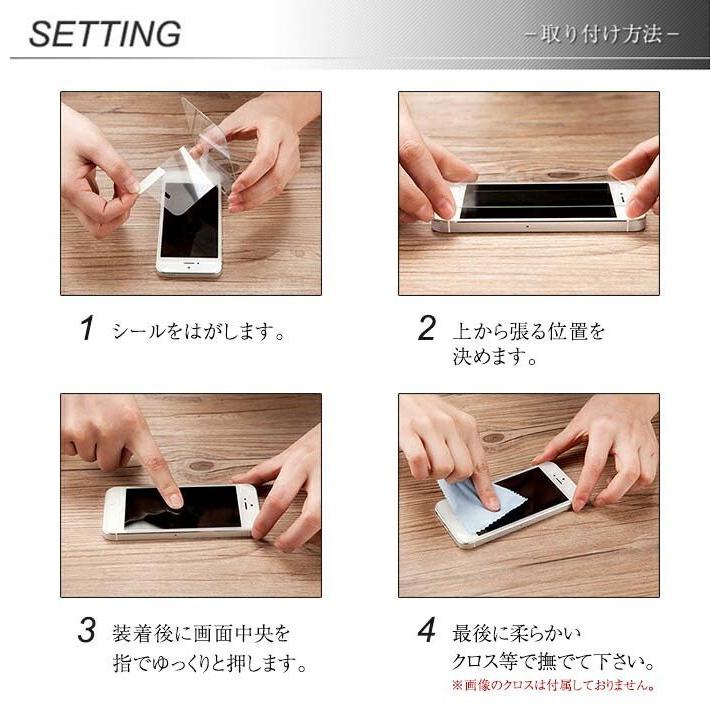 SETTING

－取り付け方法－

1 シールをはがします。

2 上から張る位置を決めます。

3 装着後に画面中央を指でゆっくりと押します。

4 最後に柔らかいクロス等で撫でて下さい。
※画像のクロスは付属しておりません。