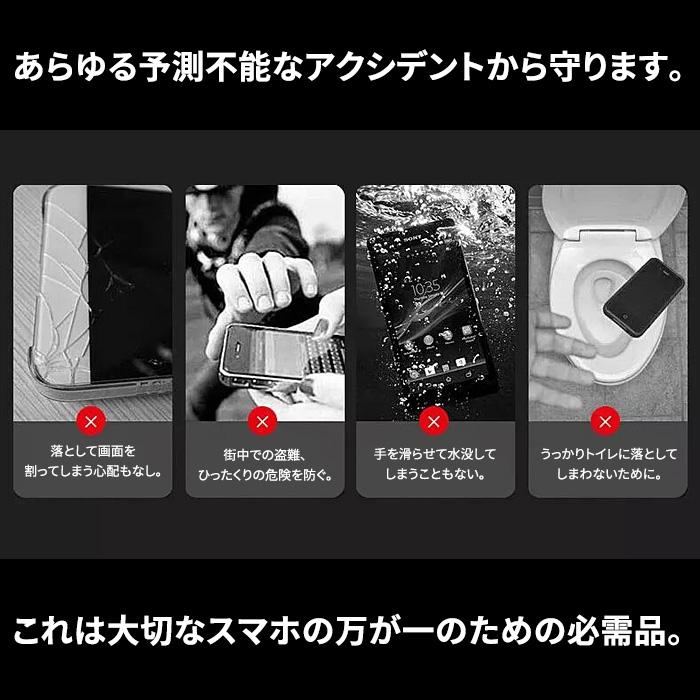 あらゆる予測不能なアクシデントから守ります。

SONY
10:35

落として画面を割ってしまう心配もなし。

街中での盗難、ひったくりの危険を防ぐ。

手を滑らせて水没してしまうこともない。

うっかりトイレに落としてしまわないために。

これは大切なスマホの万が一のための必需品。