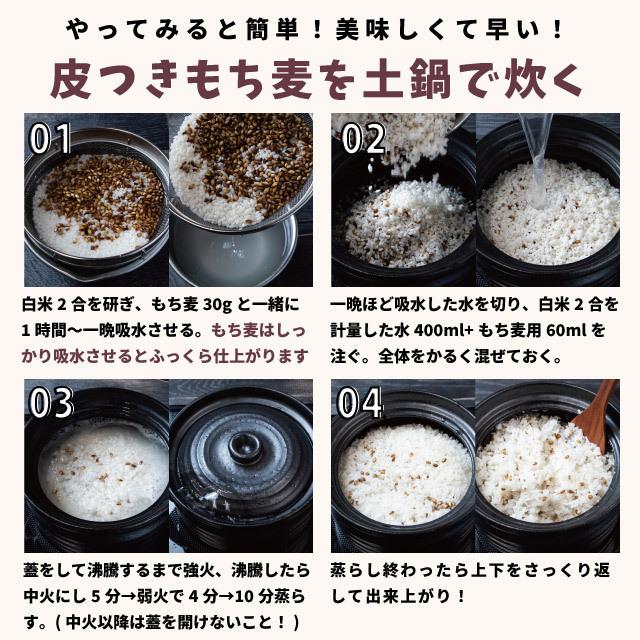 やってみると簡単！美味しくて早い！

皮つきもち麦を土鍋で炊く

01

白米 2 合を研ぎ、もち麦 30g と一緒に 1 時間〜一晩吸水させる。もち麦はしっかり吸水させるとふっくら仕上がります

02

一晩ほど吸水した水を切り、白米 2 合を計量した水 400ml+ もち麦用 60ml を注ぐ。全体をかるく混ぜておく。

03

蓋をして沸騰するまで強火、沸騰したら中火にし 5 分→弱火で 4 分→10 分蒸らす。( 中火以降は蓋を開けないこと！ )

04

蒸らし終わったら上下をさっくり返して出来上がり！