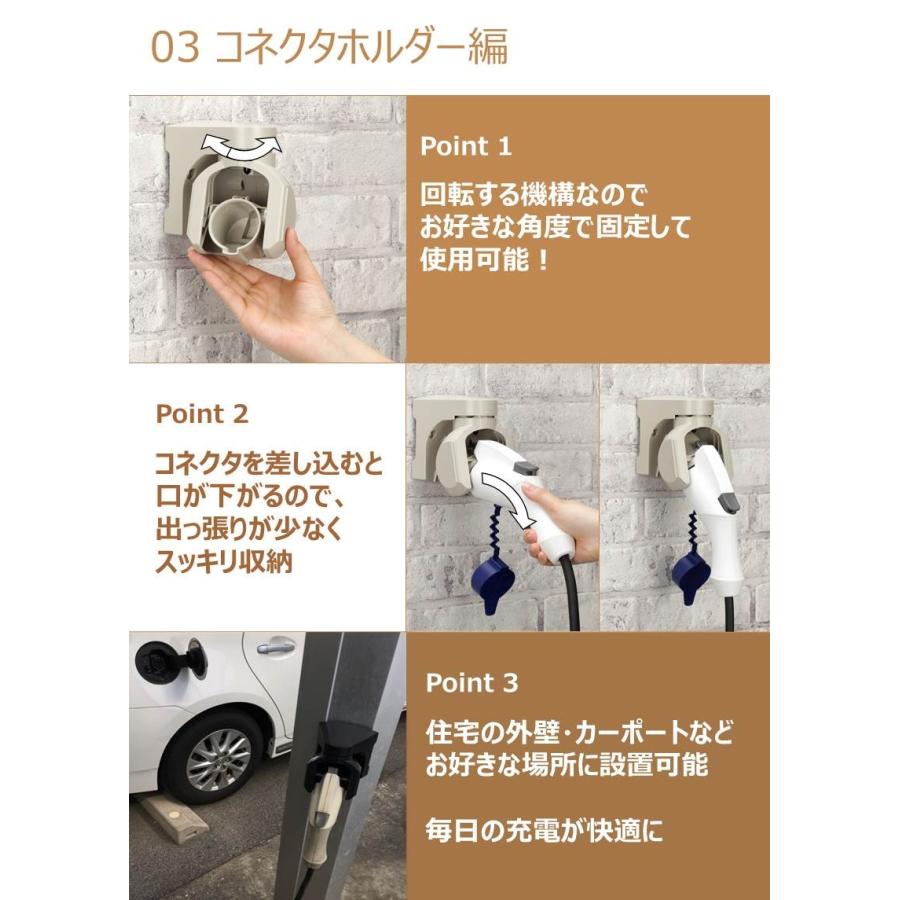 03 コネクタホルダー編

Point 1

回転する機構なので
お好きな角度で固定して
使用可能！

Point 2

コネクタを差し込むと
口が下がるので、
出っ張りが少なく
スッキリ収納

Point 3

住宅の外壁・カーポートなど
お好きな場所に設置可能

毎日の充電が快適に