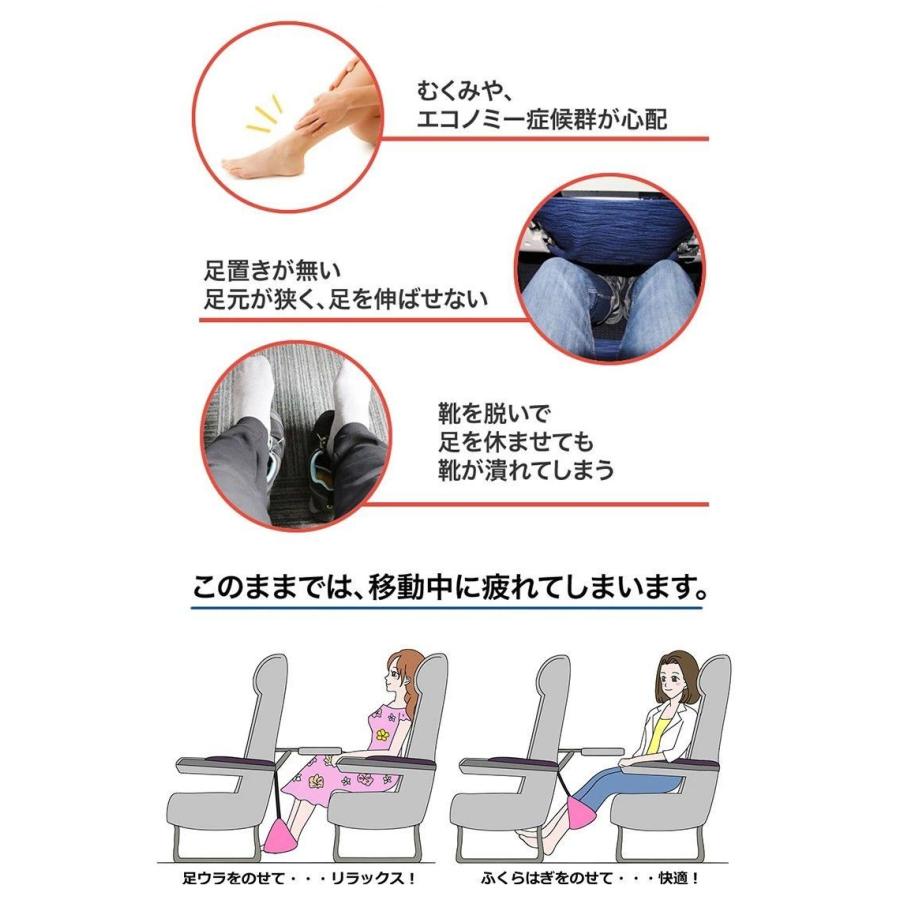 むくみや、
エコノミー症候群が心配

足置きが無い
足元が狭く、足を伸ばせない

靴を脱いで
足を休ませても
靴が潰れてしまう

このままでは、移動中に疲れてしまいます。

足ウラをのせて・・・リラックス！

ふくらはぎをのせて・・・快適！