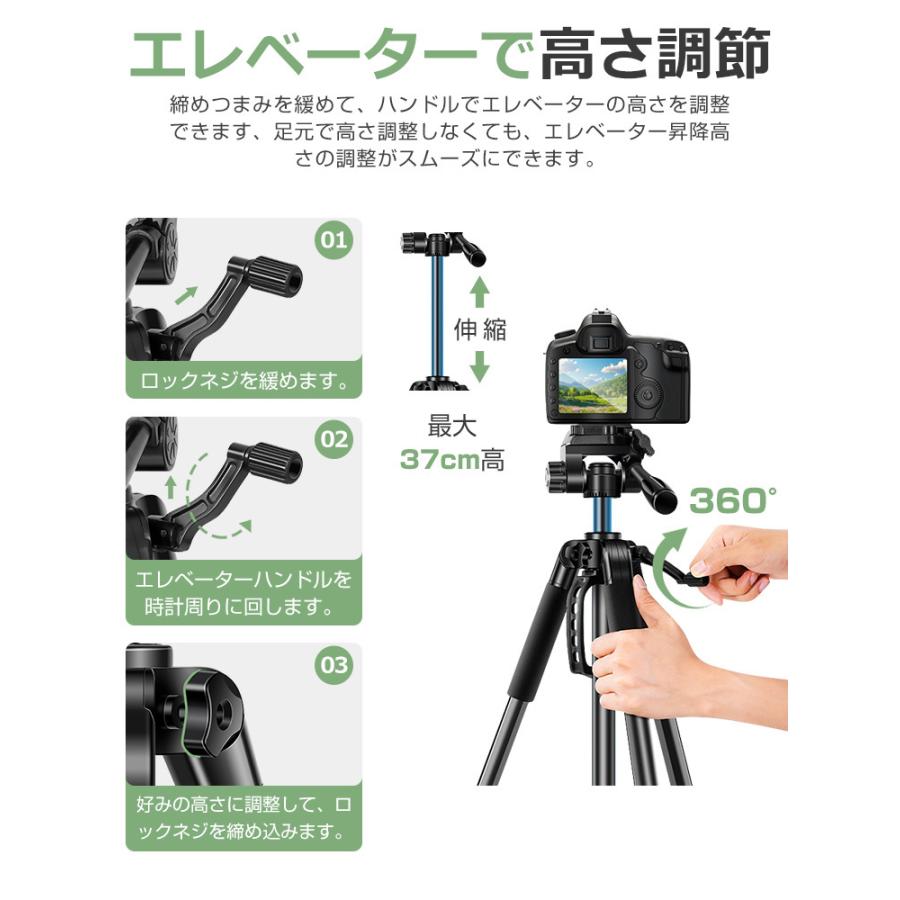 エレベーターで高さ調節

締めつまみを緩めて、ハンドルでエレベーターの高さを調整できます、足元で高さ調整しなくても、エレベーター昇降高さの調整がスムーズにできます。

01

ロックネジを緩めます。

02

エレベーターハンドルを時計周りに回します。

03

好みの高さに調整して、ロックネジを締め込みます。

伸縮

最大
37cm高

360°