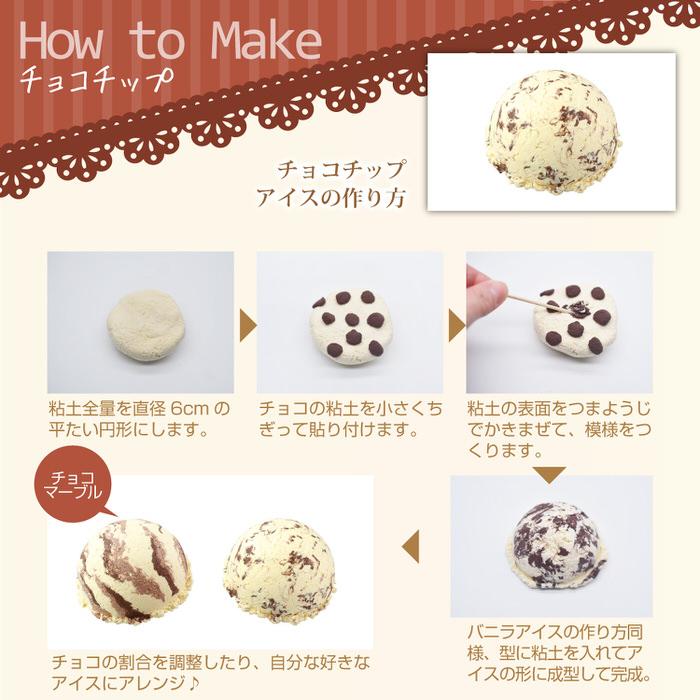 How to Make
チョコチップ

チョコチップ
アイスの作り方

粘土全量を直径 6cm の平たい円形にします。

チョコの粘土を小さくちぎって貼り付けます。

粘土の表面をつまようじでかきまぜて、模様をつくります。

バニラアイスの作り方同様、型に粘土を入れてアイスの形に成型して完成。

チョコ
マーブル

チョコの割合を調整したり、自分な好きなアイスにアレンジ♪