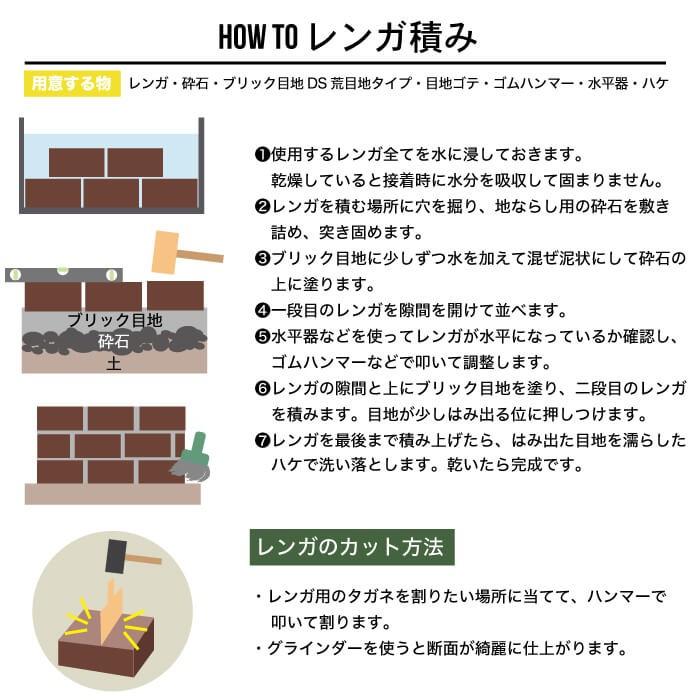 HOW TO レンガ積み

用意する物 レンガ・砕石・ブリック目地 DS 荒目地タイプ・目地ゴテ・ゴムハンマー・水平器・ハケ

ブリック目地
砕石
土

❶使用するレンガ全てを水に浸しておきます。乾燥していると接着時に水分を吸収して固まりません。
❷レンガを積む場所に穴を掘り、地ならし用の砕石を敷き詰め、突き固めます。
❸ブリック目地に少しずつ水を加えて混ぜ泥状にして砕石の上に塗ります。
❹一段目のレンガを隙間を開けて並べます。
❺水平器などを使ってレンガが水平になっているか確認し、ゴムハンマーなどで叩いて調整します。
❻レンガの隙間と上にブリック目地を塗り、二段目のレンガを積みます。目地が少しはみ出る位に押しつけます。
❼レンガを最後まで積み上げたら、はみ出た目地を濡らしたハケで洗い落とします。乾いたら完成です。

レンガのカット方法

・レンガ用のタガネを割りたい場所に当てて、ハンマーで叩いて割ります。
・グラインダーを使うと断面が綺麗に仕上がります。