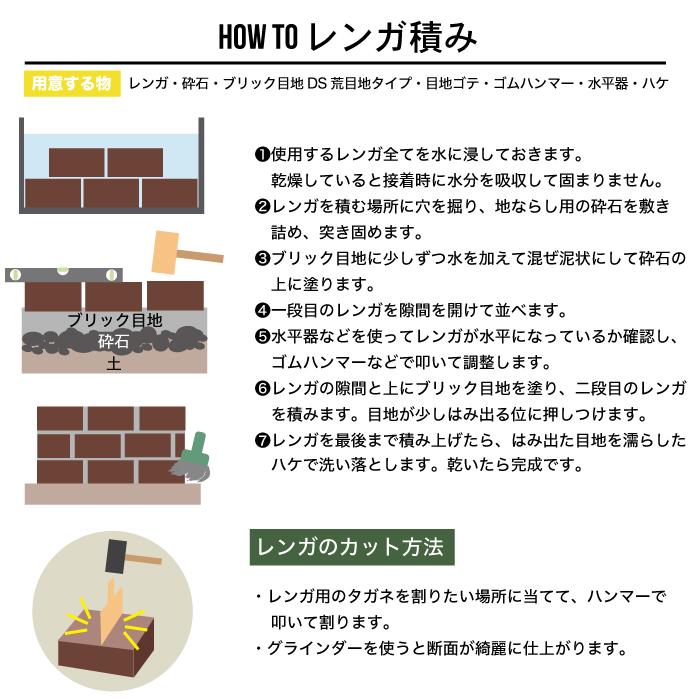 HOW TO レンガ積み

用意する物 レンガ・砕石・ブリック目地 DS 荒目地タイプ・目地ゴテ・ゴムハンマー・水平器・ハケ

ブリック目地
砕石
土

❶使用するレンガ全てを水に浸しておきます。乾燥していると接着時に水分を吸収して固まりません。
❷レンガを積む場所に穴を掘り、地ならし用の砕石を敷き詰め、突き固めます。
❸ブリック目地に少しずつ水を加えて混ぜ泥状にして砕石の上に塗ります。
❹一段目のレンガを隙間を開けて並べます。
❺水平器などを使ってレンガが水平になっているか確認し、ゴムハンマーなどで叩いて調整します。
❻レンガの隙間と上にブリック目地を塗り、二段目のレンガを積みます。目地が少しはみ出る位に押しつけます。
❼レンガを最後まで積み上げたら、はみ出た目地を濡らしたハケで洗い落とします。乾いたら完成です。

レンガのカット方法

・レンガ用のタガネを割りたい場所に当てて、ハンマーで叩いて割ります。
・グラインダーを使うと断面が綺麗に仕上がります。