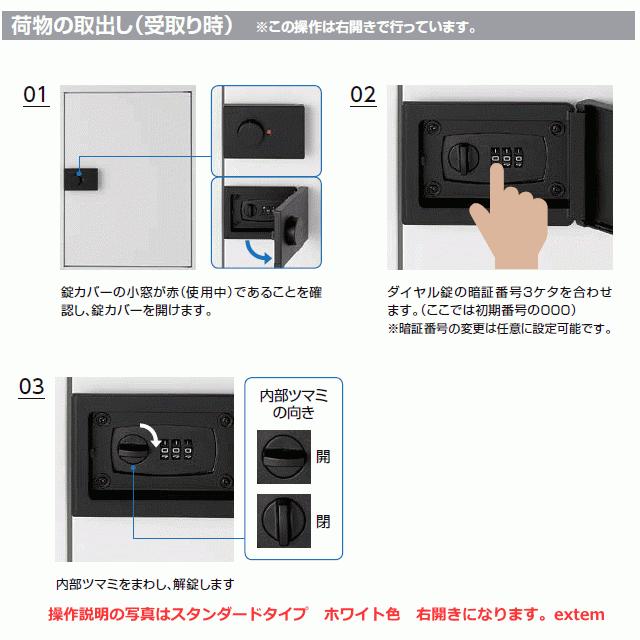 荷物の取出し(受取り時) ※この操作は右開きで行っています。

01

錠カバーの小窓が赤(使用中)であることを確認し、錠カバーを開けます。

02

ダイヤル錠の暗証番号3ケタを合わせます。(ここでは初期番号の000)
※暗証番号の変更は任意に設定可能です。

03

内部ツマミの向き

開

閉

内部ツマミをまわし、解錠します

操作説明の写真はスタンダードタイプ ホワイト色 右開きになります。extem