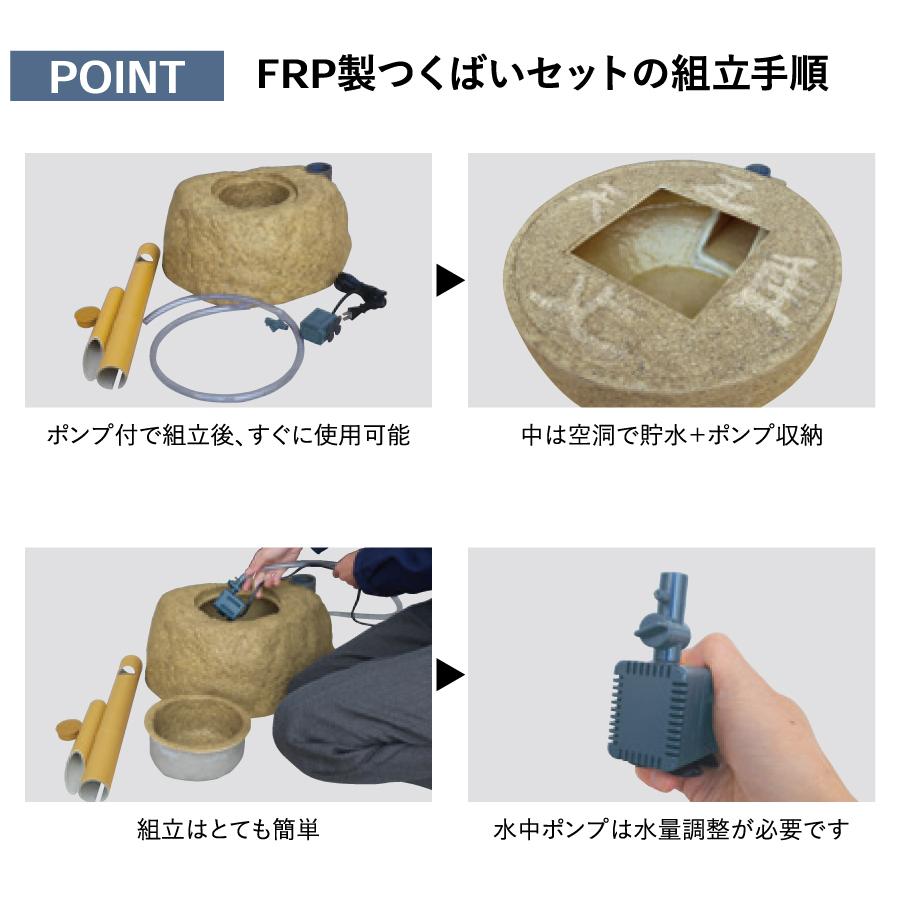 POINT

FRP製つくばいセットの組立手順

ポンプ付で組立後、すぐに使用可能

中は空洞で貯水+ポンプ収納

組立はとても簡単

水中ポンプは水量調整が必要です